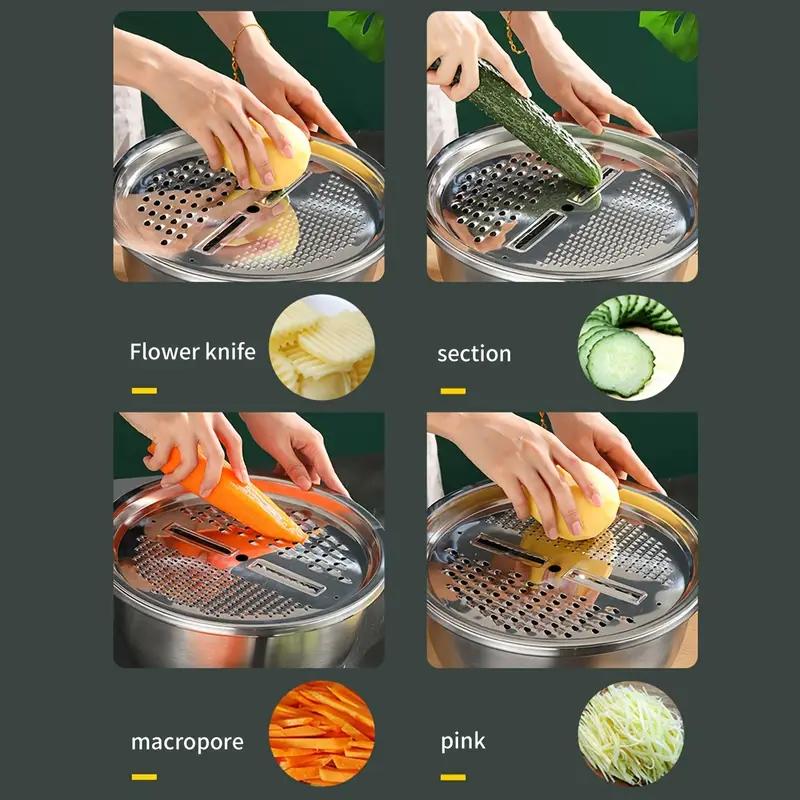 Flower knife

section

macropore

pink