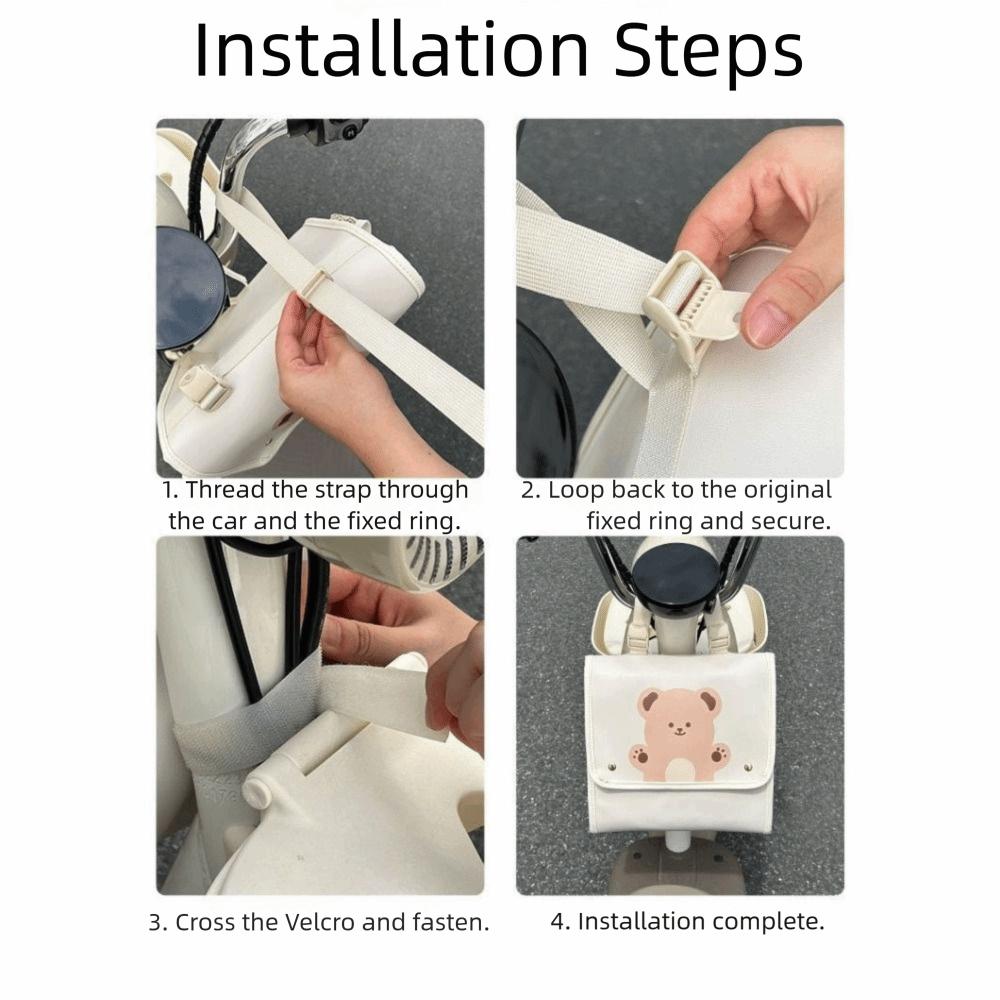 Installation Steps

1. Thread the strap through the car and the fixed ring.

2. Loop back to the original fixed ring and secure.

3. Cross the Velcro and fasten.

4. Installation complete.