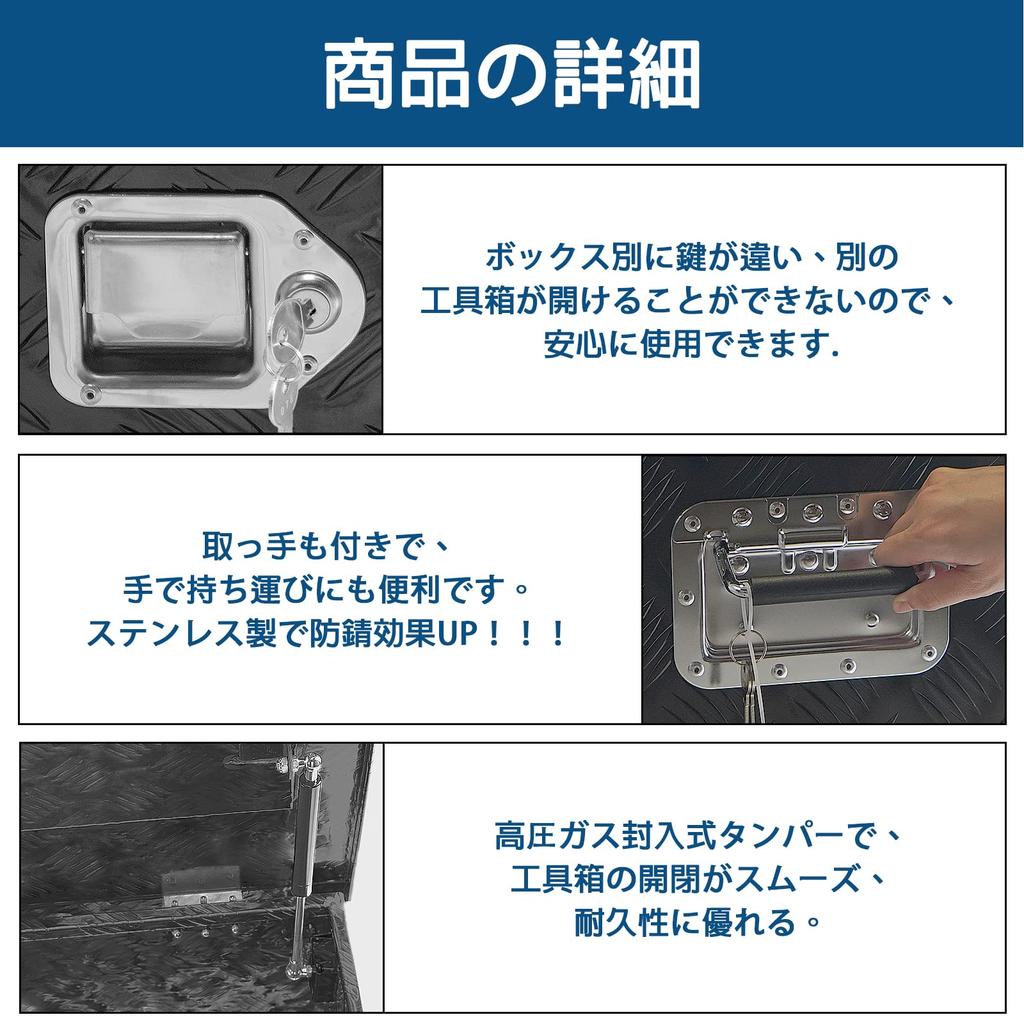 商品の詳細

ボックス別に鍵が違い、別の工具箱が開けることができないので、安心に使用できます.

取っ手も付きで、手で持ち運びにも便利です。ステンレス製で防錆効果UP！！！

高圧ガス封入式タンパーで、工具箱の開閉がスムーズ、耐久性に優れる。