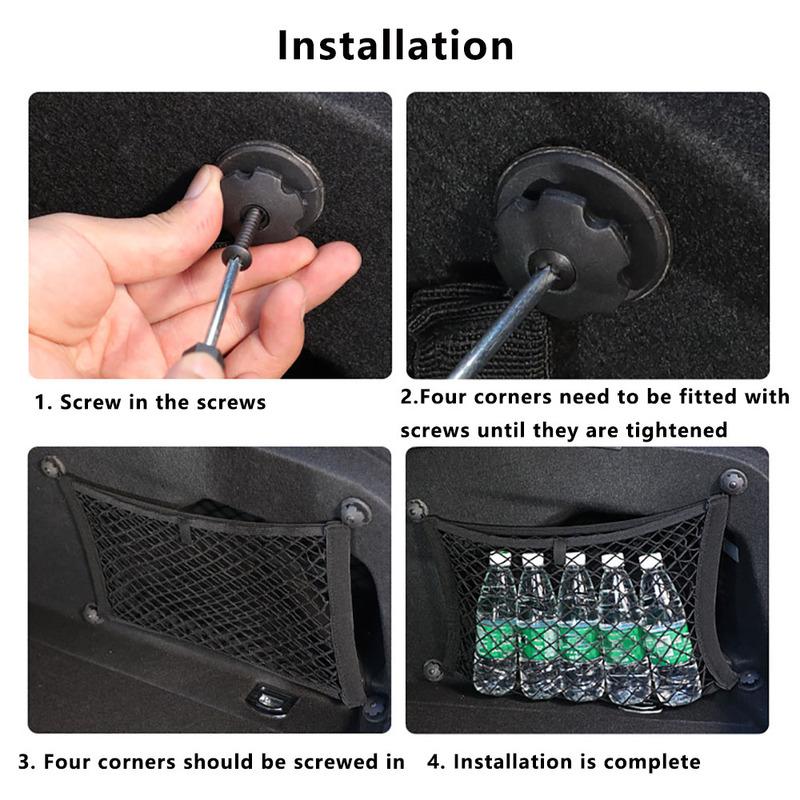 Installation

1. Screw in the screws

2.Four corners need to be fitted with screws until they are tightened

3. Four corners should be screwed in

4. Installation is complete