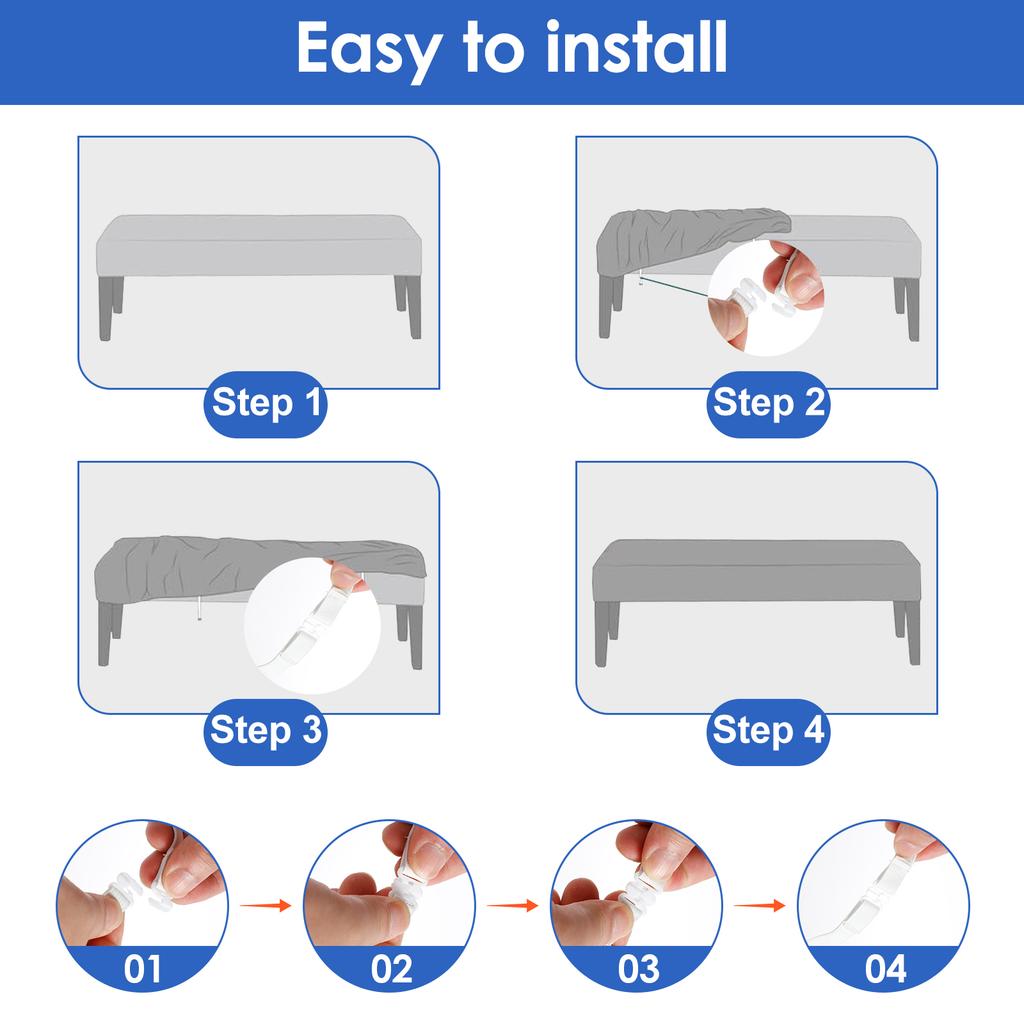 Easy to install

Step 1

Step 2

Step 3

Step 4

01

02

03

04