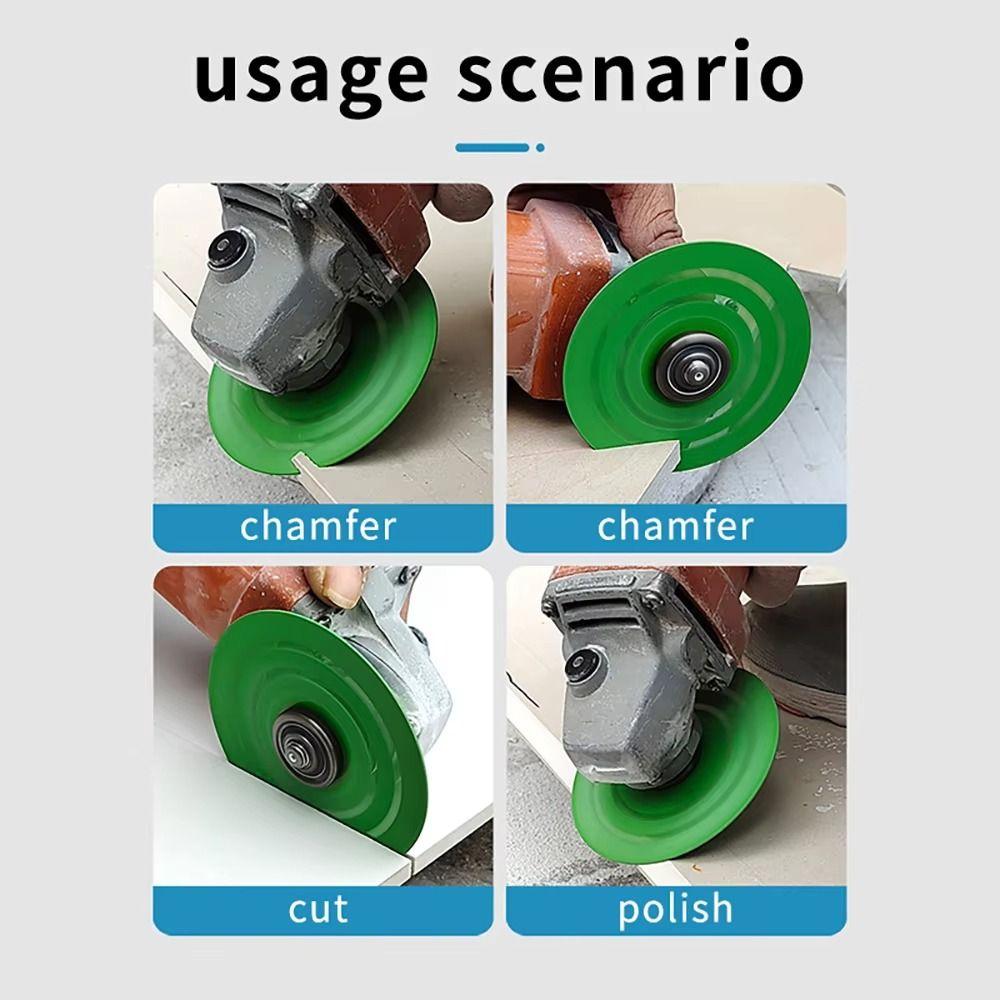 usage scenario

chamfer

chamfer

cut

polish