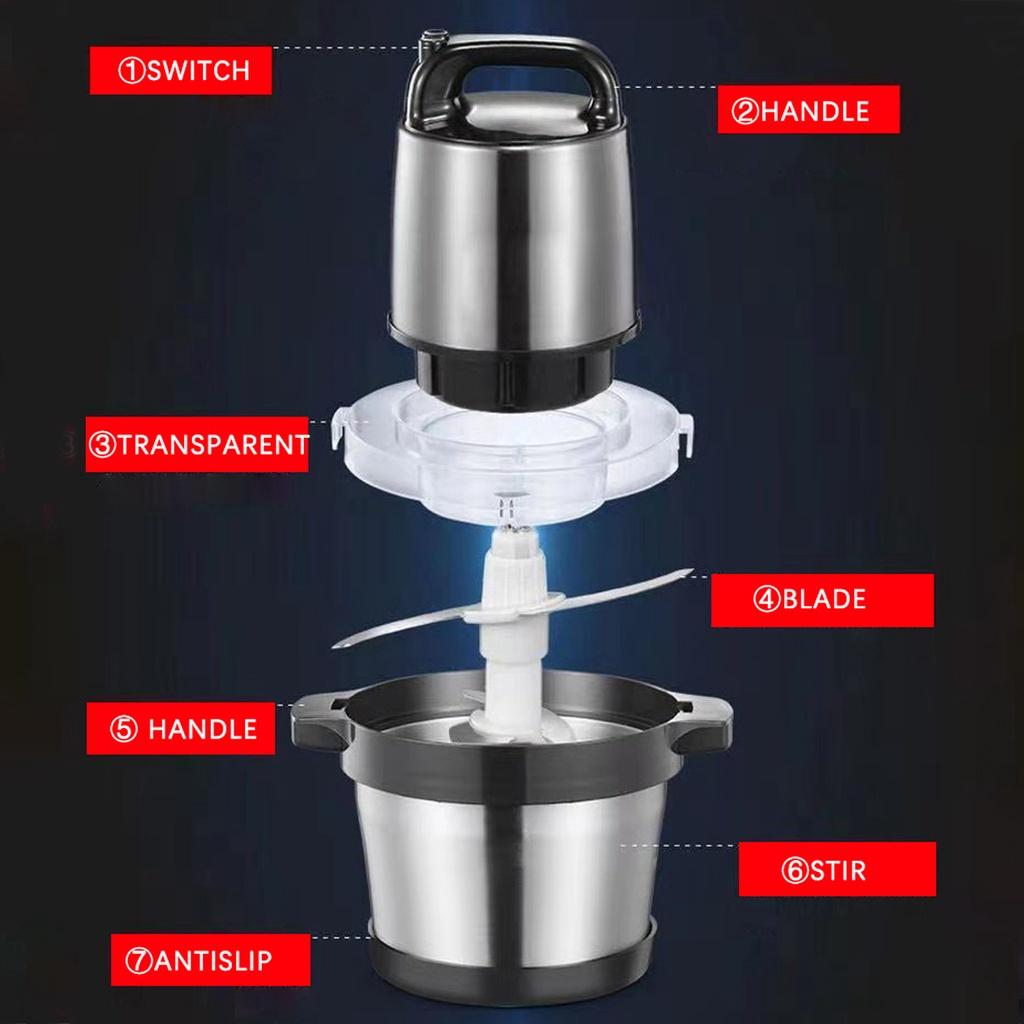 ①SWITCH

②HANDLE

③TRANSPARENT

④BLADE

⑤ HANDLE

⑥STIR

⑦ANTISLIP