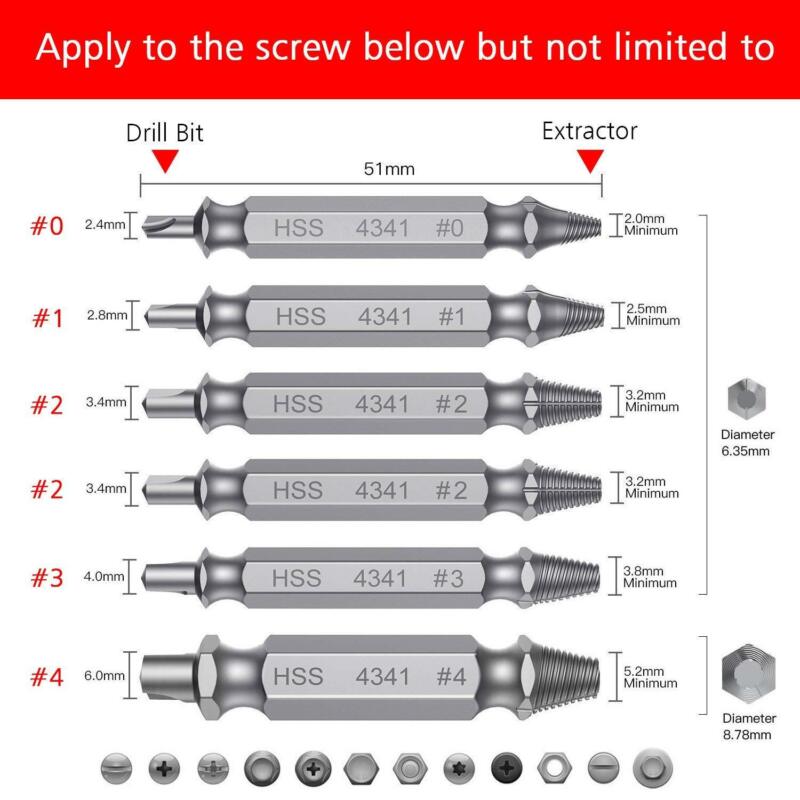 Apply to the screw below but not limited to

Drill Bit

Extractor

51mm

#0 2.4mm HSS 4341 #0 2.0mm Minimum

#1 2.8mm HSS 4341 #1 2.5mm Minimum

#2 3.4mm HSS 4341 #2 3.2mm Minimum

#2 3.4mm HSS 4341 #2 3.2mm Minimum

#3 4.0mm HSS 4341 #3 3.8mm Minimum

Diameter 6.35mm

#4 6.0mm HSS 4341 #4 5.2mm Minimum

Diameter 8.78mm