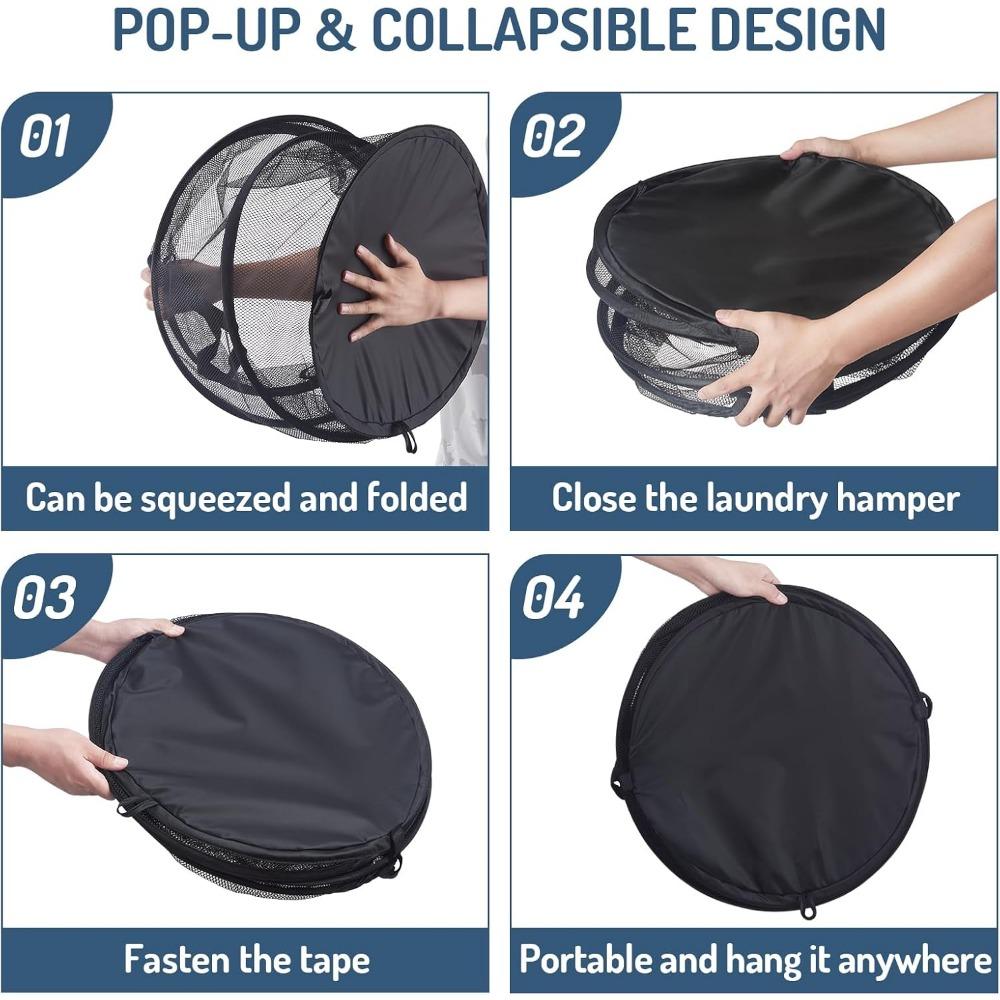 POP-UP & COLLAPSIBLE DESIGN

01

Can be squeezed and folded

02

Close the laundry hamper

03

Fasten the tape

04

Portable and hang it anywhere