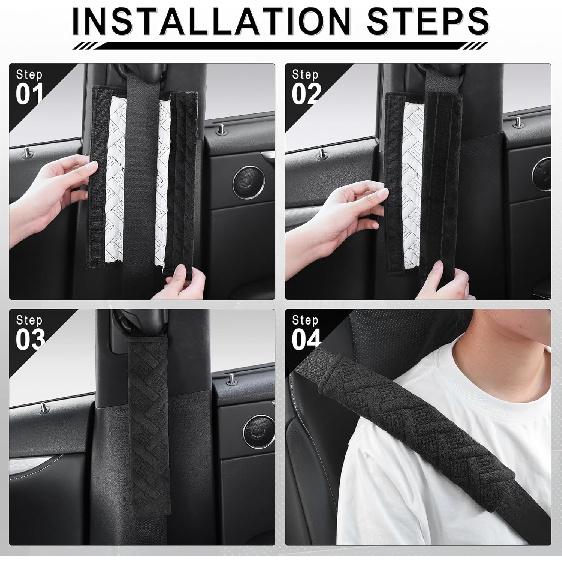 INSTALLATION STEPS

Step
01

Step
02

Step
03

Step
04