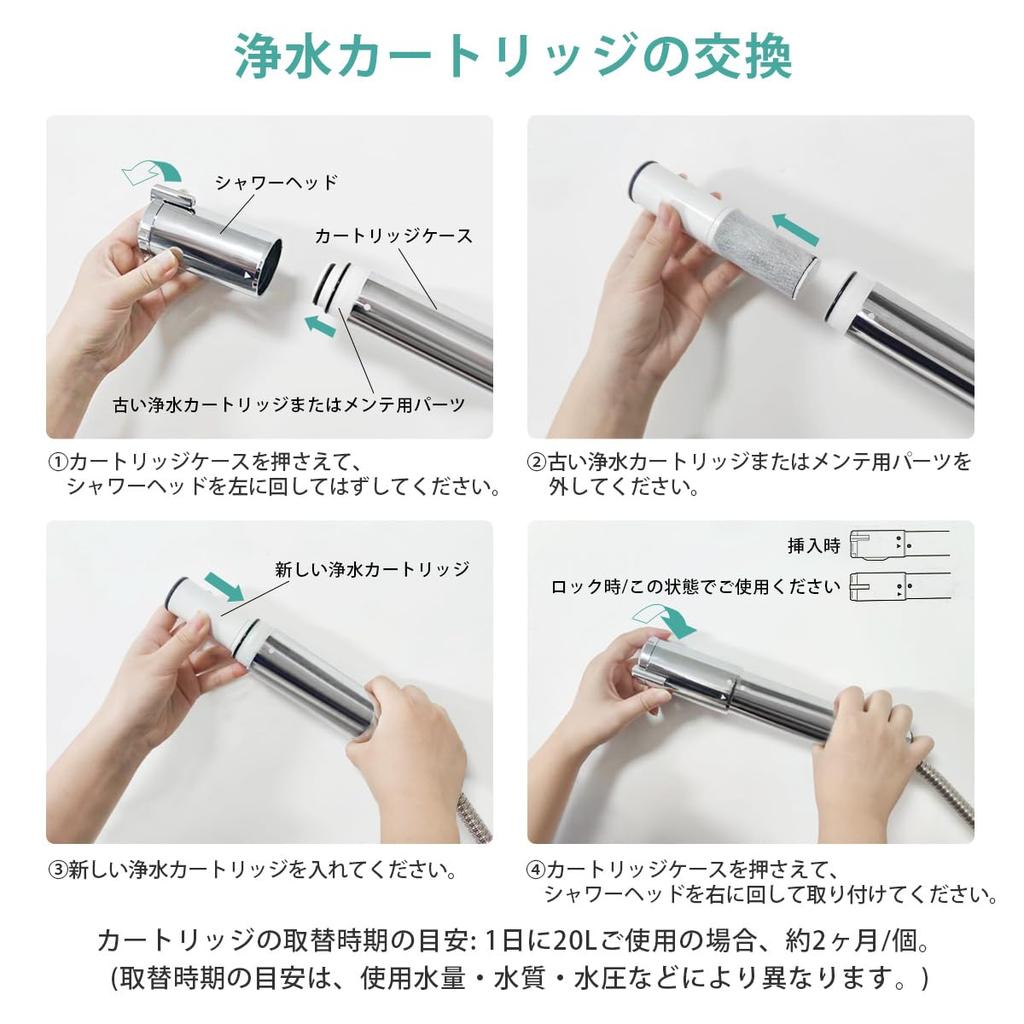 浄水カートリッジの交換

シャワーヘッド
カートリッジケース
古い浄水カートリッジまたはメンテ用パーツ

①カートリッジケースを押さえて、シャワーヘッドを左に回してはずしてください。

②古い浄水カートリッジまたはメンテ用パーツを外してください。

新しい浄水カートリッジ

③新しい浄水カートリッジを入れてください。

挿入時
ロック時/この状態でご使用ください

④カートリッジケースを押さえて、シャワーヘッドを右に回して取り付けてください。

カートリッジの取替時期の目安: 1日に20Lご使用の場合、約2ヶ月/個。
(取替時期の目安は、使用水量・水質・水圧などにより異なります。)