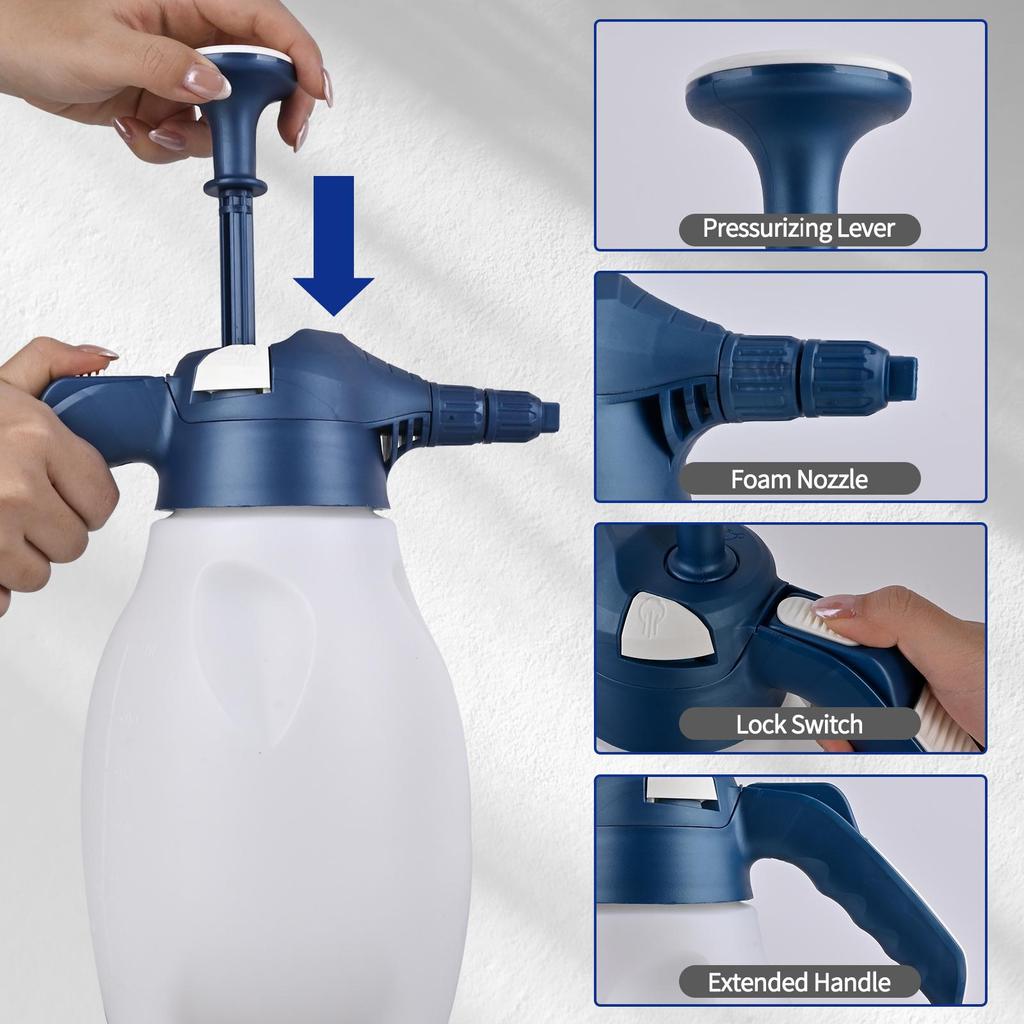 Pressurizing Lever

Foam Nozzle

Lock Switch

Extended Handle