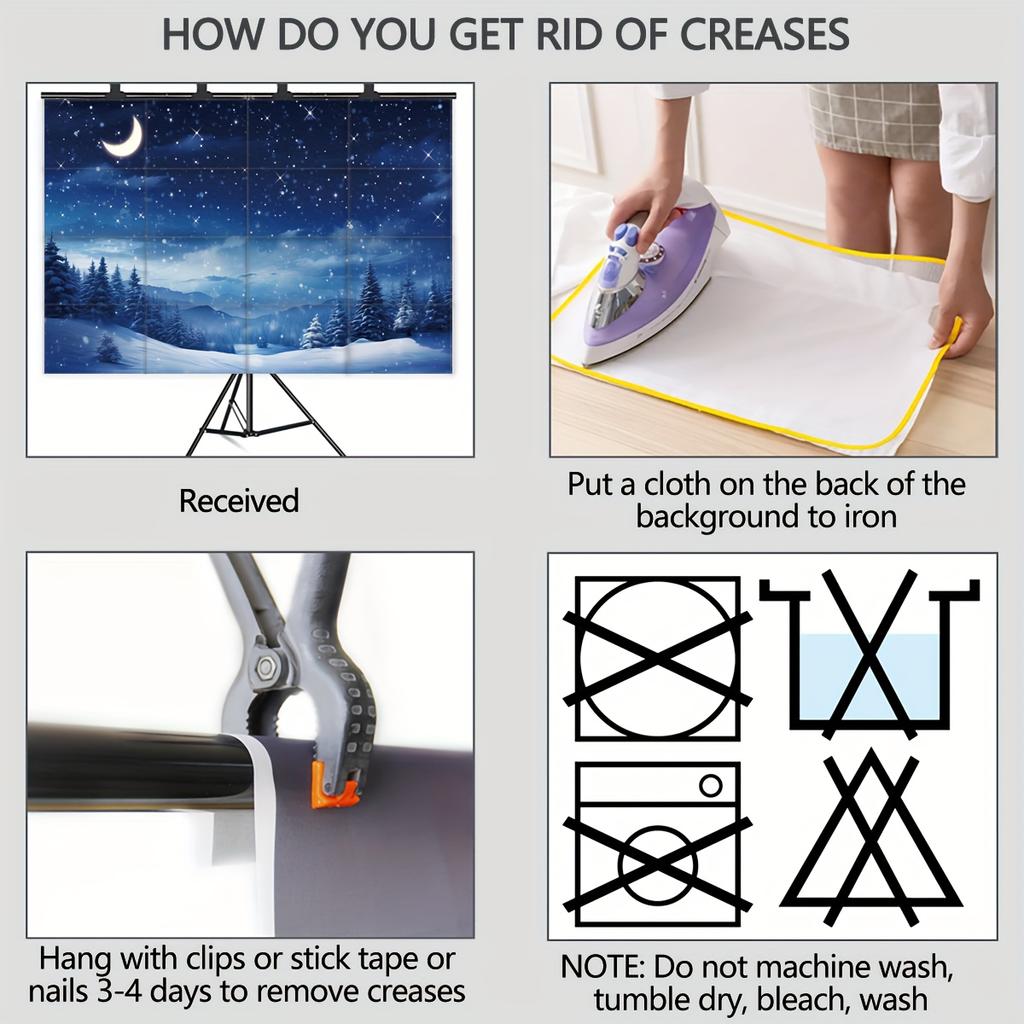 HOW DO YOU GET RID OF CREASES

Received

Put a cloth on the back of the background to iron

Hang with clips or stick tape or nails 3-4 days to remove creases

NOTE: Do not machine wash, tumble dry, bleach, wash