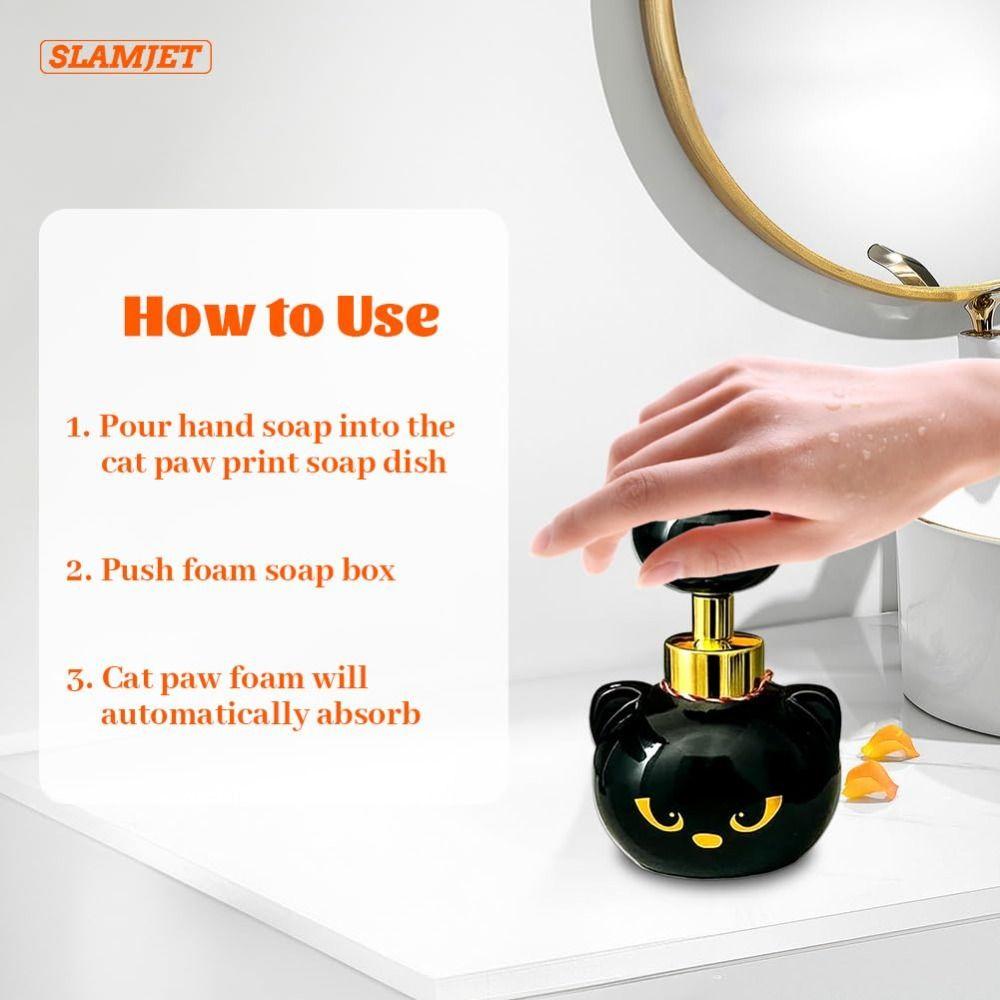 SLAMJET

How to Use

1. Pour hand soap into the cat paw print soap dish

2. Push foam soap box

3. Cat paw foam will automatically absorb