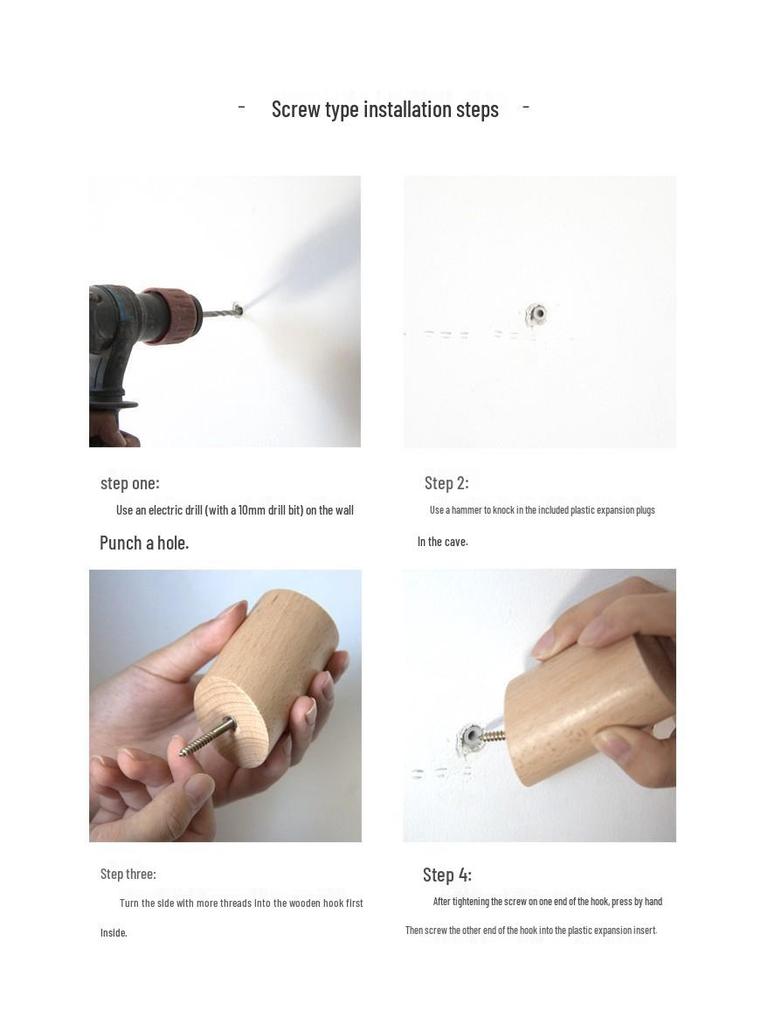 - Screw type installation steps -

step one:

Use an electric drill (with a 10mm drill bit) on the wall

Punch a hole.

Step 2:

Use a hammer to knock in the included plastic expansion plugs

In the cave.

Step three:

Turn the side with more threads into the wooden hook first

Inside.

Step 4:

After tightening the screw on one end of the hook, press by hand

Then screw the other end of the hook into the plastic expansion insert.