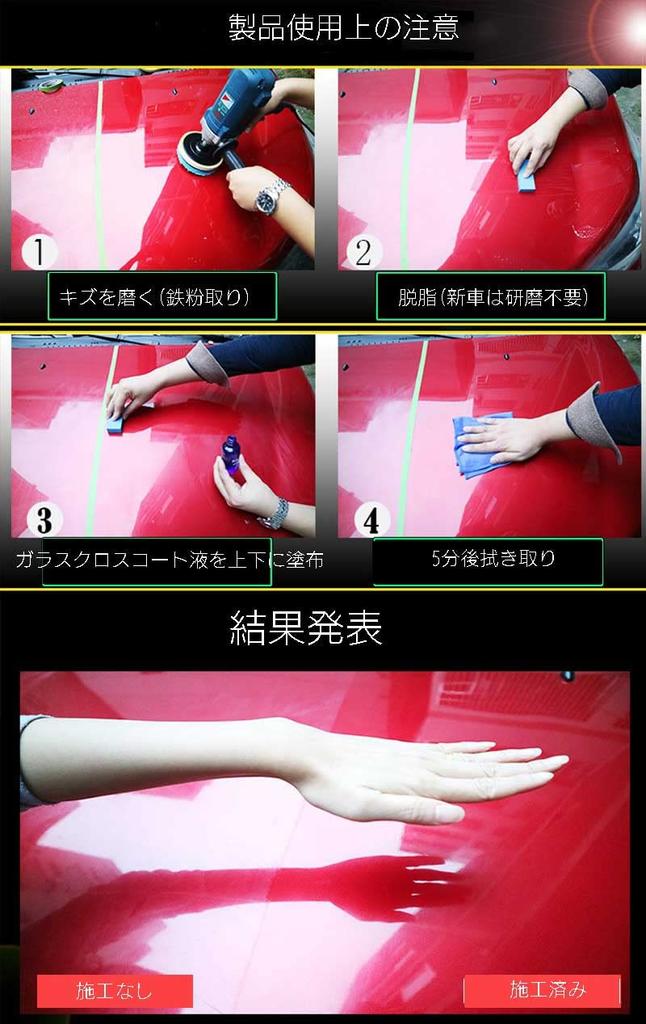 製品使用上の注意

1
キズを磨く(鉄粉取り)

2
脱脂(新車は研磨不要)

3
ガラスクロスコート液を上下に塗布

4
5分後拭き取り

結果発表

施工なし

施工済み