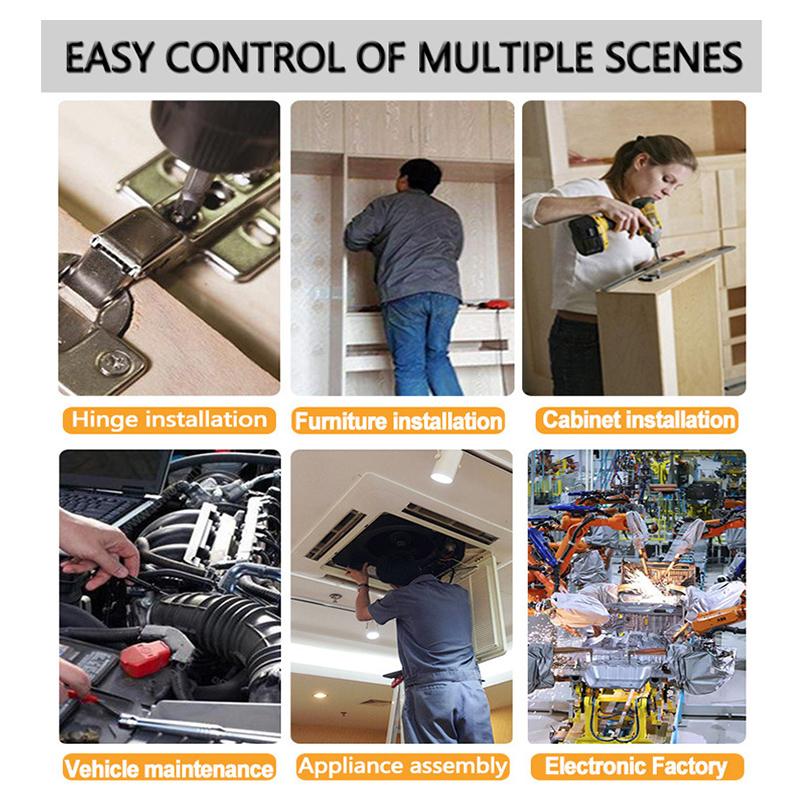 EASY CONTROL OF MULTIPLE SCENES

Hinge installation

Furniture installation

Cabinet installation

Vehicle maintenance

Appliance assembly

Electronic Factory