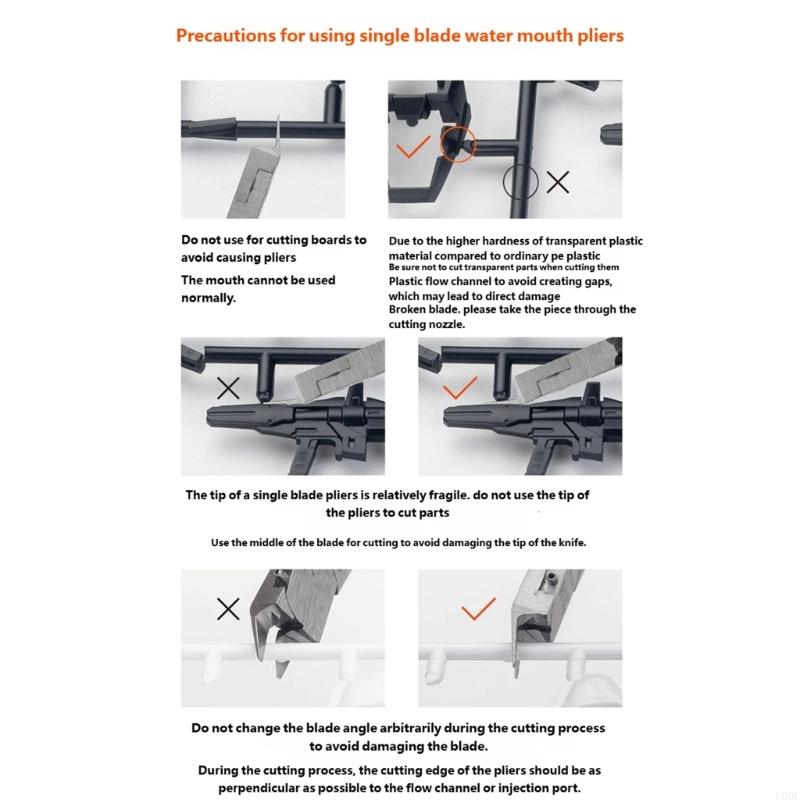 Precautions for using single blade water mouth pliers

Do not use for cutting boards to avoid causing pliers

The mouth cannot be used normally.

Due to the higher hardness of transparent plastic material compared to ordinary pe plastic

Be sure not to cut transparent parts when cutting them

Plastic flow channel to avoid creating gaps, which may lead to direct damage

Broken blade. please take the piece through the cutting nozzle.

The tip of a single blade pliers is relatively fragile. do not use the tip of the pliers to cut parts

Use the middle of the blade for cutting to avoid damaging the tip of the knife.

Do not change the blade angle arbitrarily during the cutting process to avoid damaging the blade.

During the cutting process, the cutting edge of the pliers should be as perpendicular as possible to the flow channel or injection port.