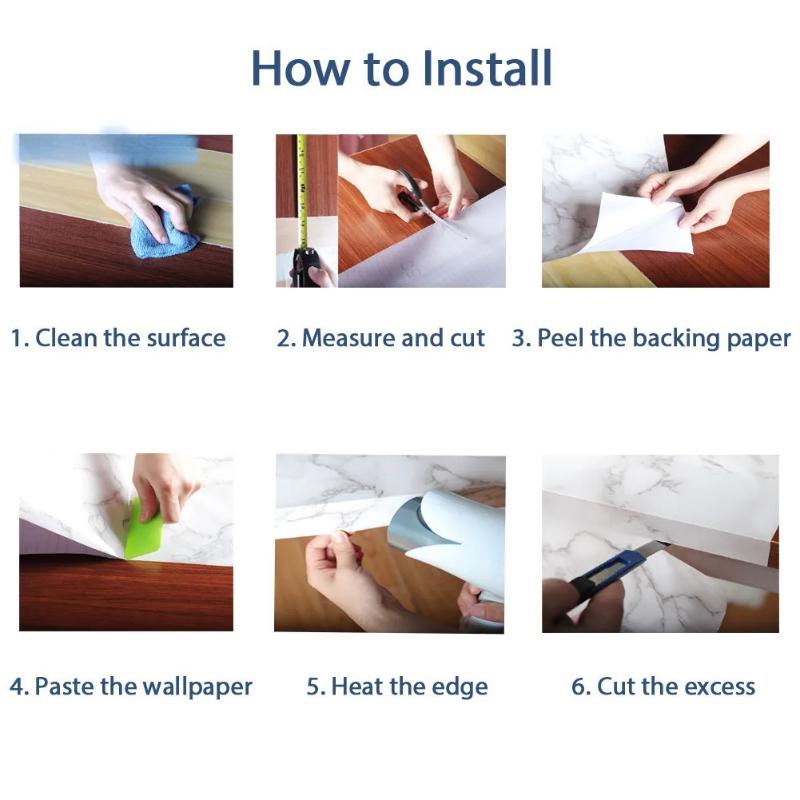 How to Install

1. Clean the surface

2. Measure and cut

3. Peel the backing paper

4. Paste the wallpaper

5. Heat the edge

6. Cut the excess