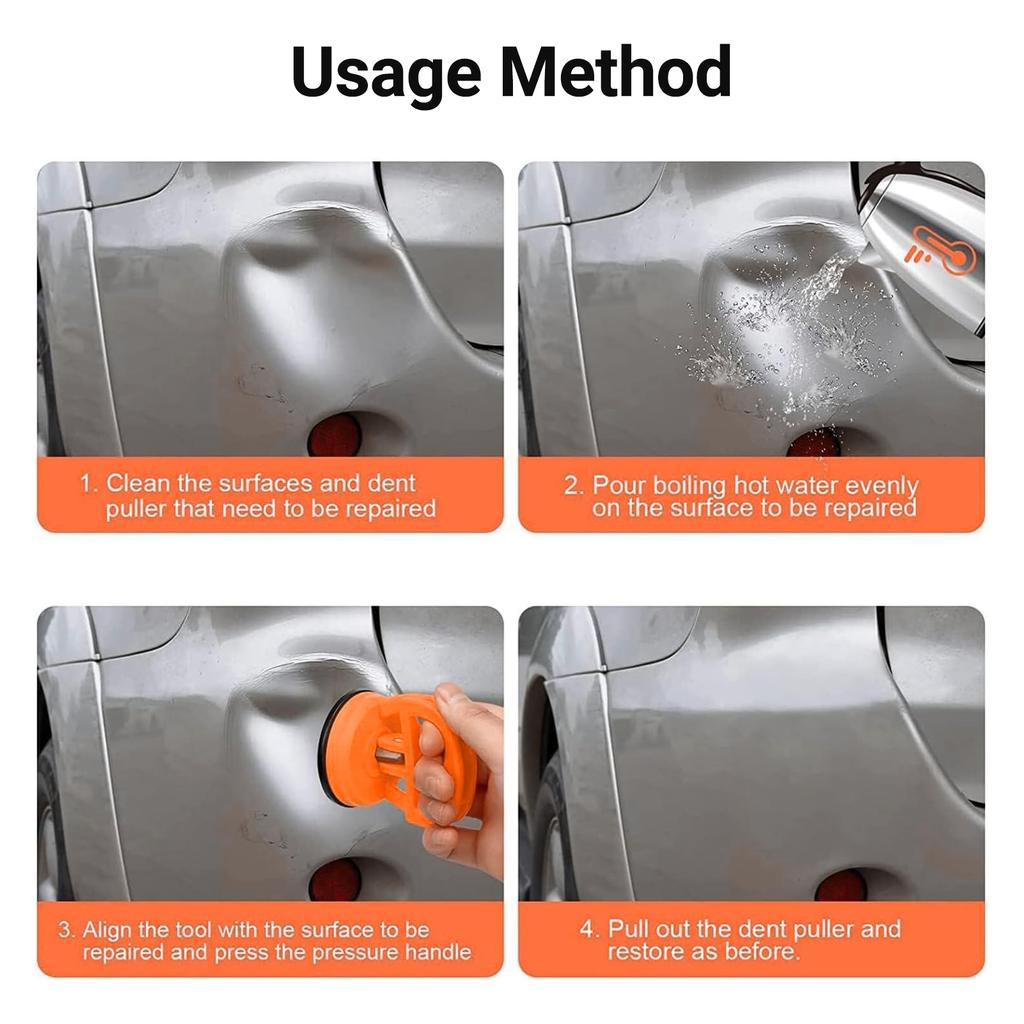 Usage Method

1. Clean the surfaces and dent puller that need to be repaired

2. Pour boiling hot water evenly on the surface to be repaired

3. Align the tool with the surface to be repaired and press the pressure handle

4. Pull out the dent puller and restore as before.