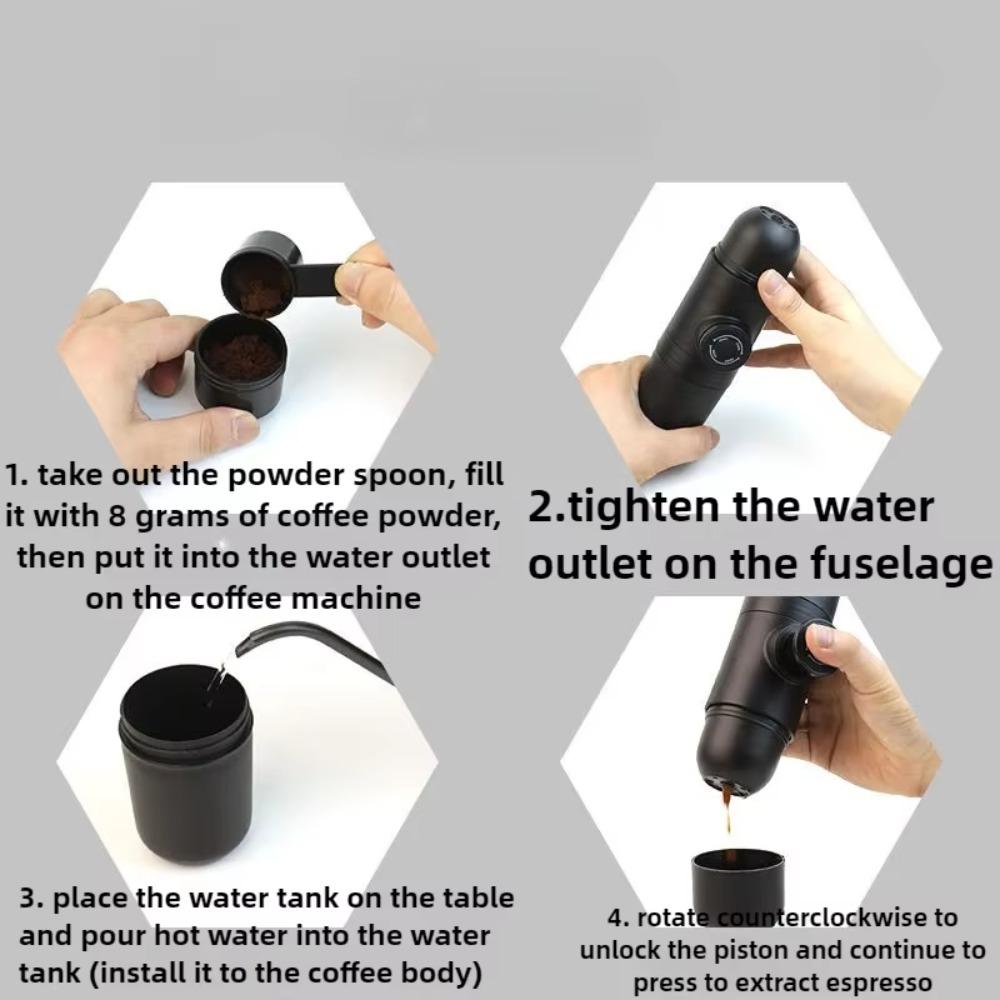 1. take out the powder spoon, fill it with 8 grams of coffee powder, then put it into the water outlet on the coffee machine

2.tighten the water outlet on the fuselage

3. place the water tank on the table and pour hot water into the water tank (install it to the coffee body)

4. rotate counterclockwise to unlock the piston and continue to press to extract espresso