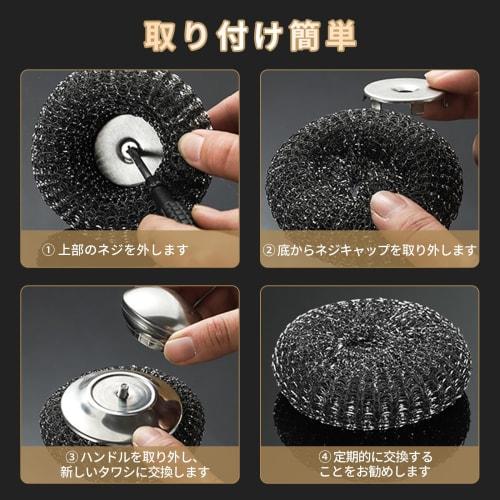 取り付け簡単

① 上部のネジを外します

② 底からネジキャップを取り外します

③ ハンドルを取り外し、新しいタワシに交換します

④ 定期的に交換することをお勧めします