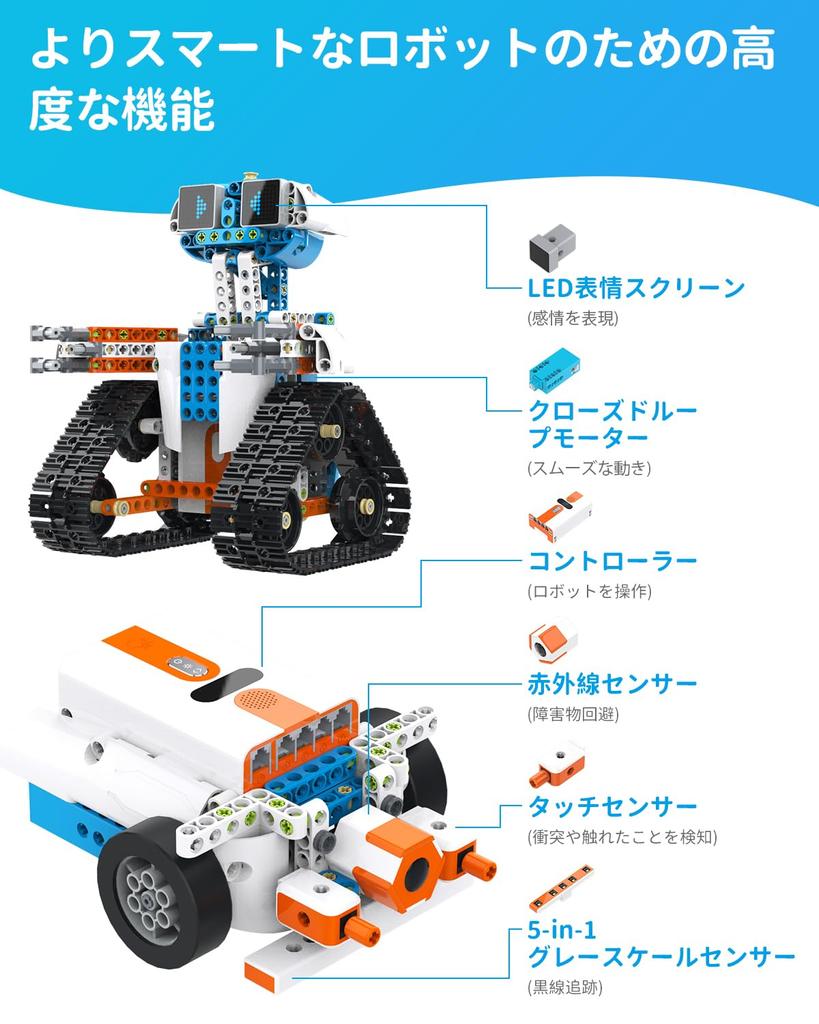 よりスマートなロボットのための高度な機能

LED表情スクリーン
(感情を表現)

クローズドループモーター
(スムーズな動き)

コントローラー
(ロボットを操作)

赤外線センサー
(障害物回避)

タッチセンサー
(衝突や触れたことを検知)

5-in-1
グレースケールセンサー
(黒線追跡)