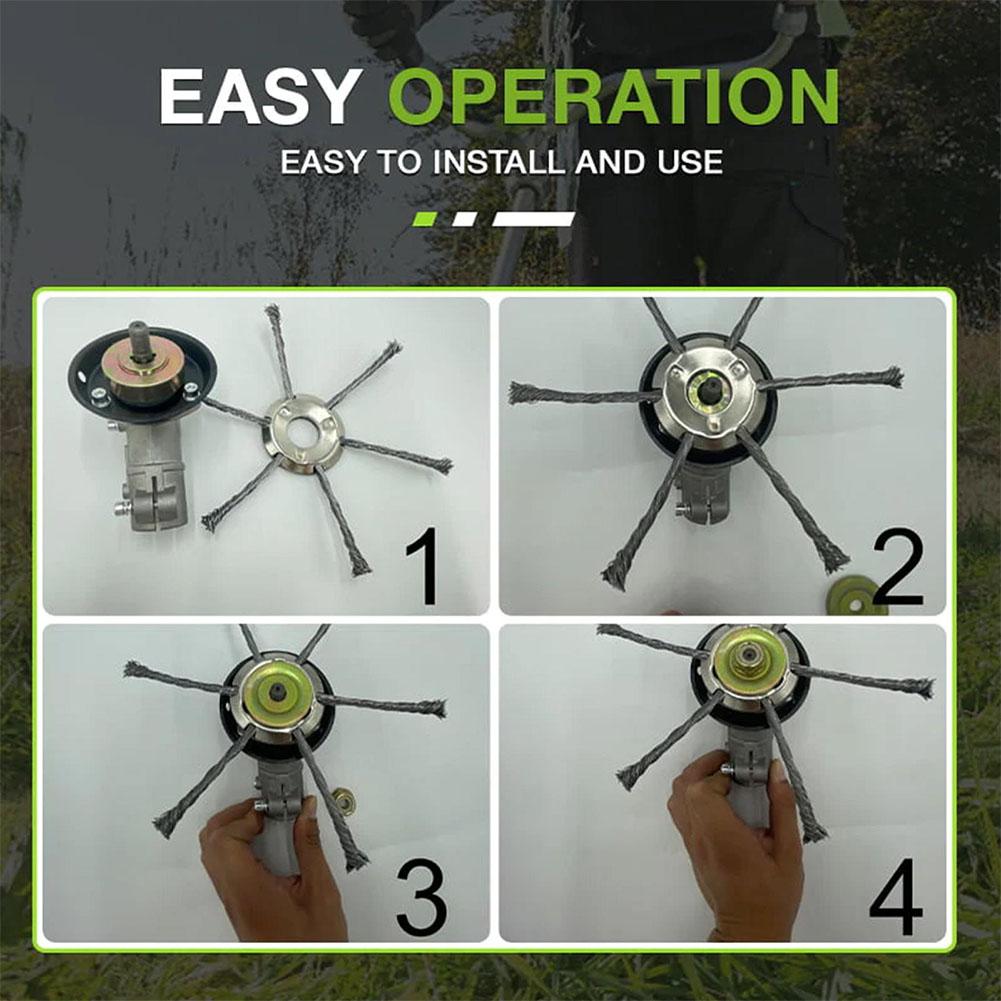 EASY OPERATION
EASY TO INSTALL AND USE

1

2

3

4