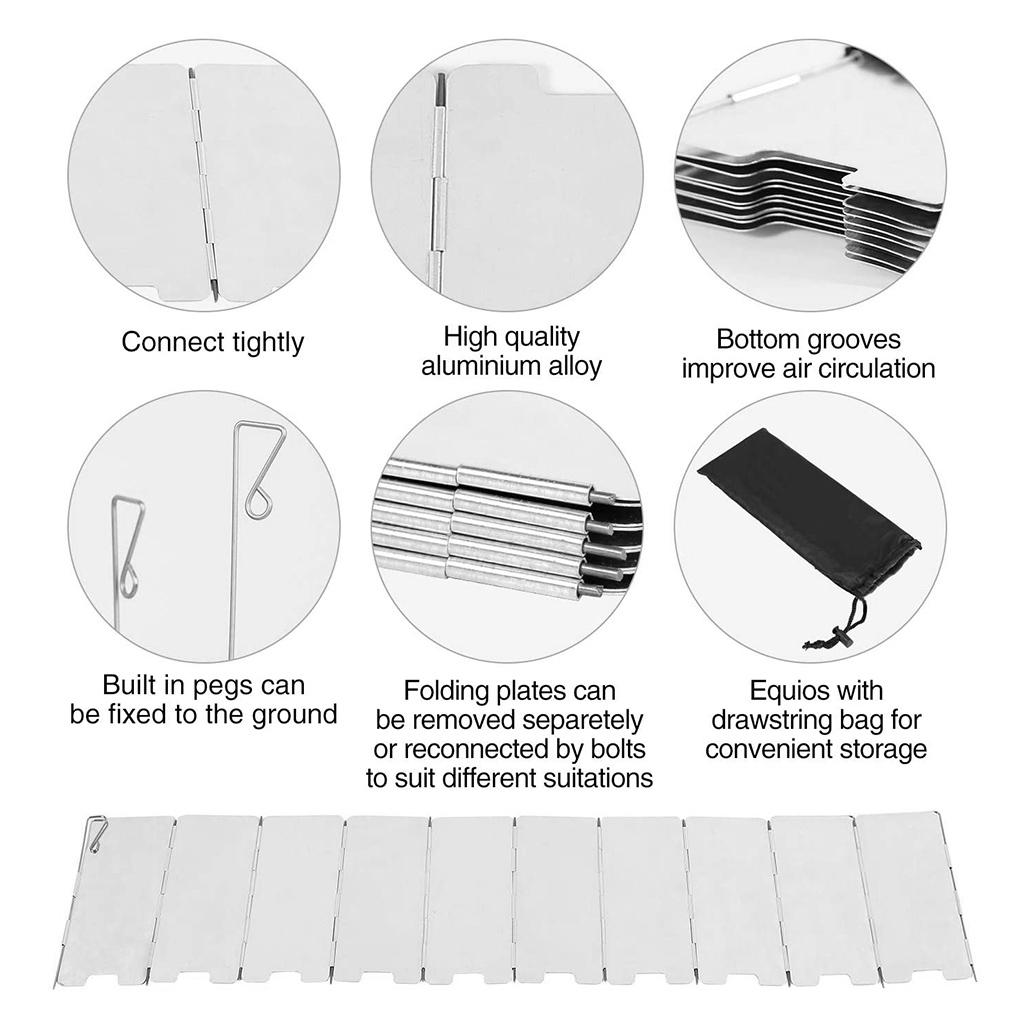 Connect tightly

High quality aluminium alloy

Bottom grooves improve air circulation

Built in pegs can be fixed to the ground

Folding plates can be removed separetely or reconnected by bolts to suit different suitations

Equios with drawstring bag for convenient storage