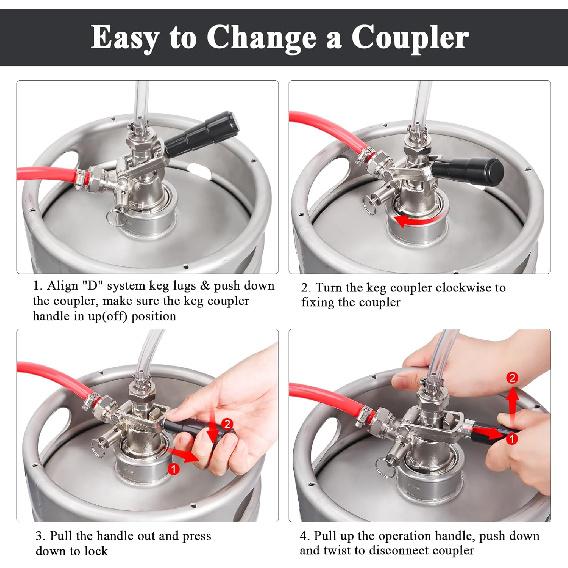 Easy to Change a Coupler

1. Align "D" system keg lugs & push down the coupler, make sure the keg coupler handle in up(off) position

2. Turn the keg coupler clockwise to fixing the coupler

2

1

3. Pull the handle out and press down to lock

2

1

4. Pull up the operation handle, push down and twist to disconnect coupler