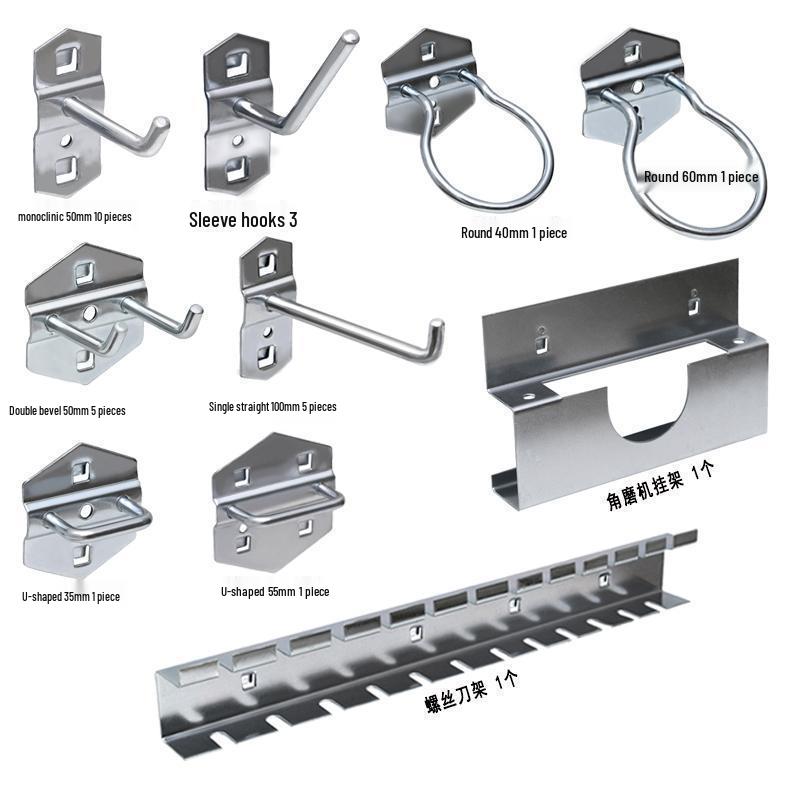 monoclinic 50mm 10 pieces

Sleeve hooks 3

Round 40mm 1 piece

Round 60mm 1 piece

Double bevel 50mm 5 pieces

Single straight 100mm 5 pieces

角磨机挂架 1个

U-shaped 35mm 1 piece

U-shaped 55mm 1 piece

螺丝刀架 1个