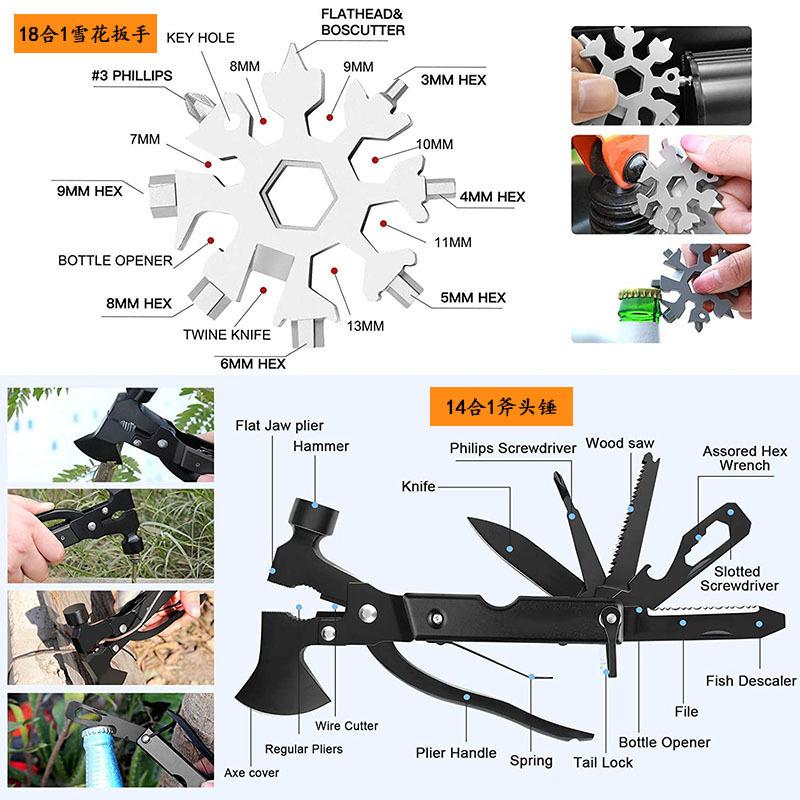 18合1雪花扳手

KEY HOLE

FLATHEAD& BOSCUTTER

#3 PHILLIPS

8MM

9MM

3MM HEX

7MM

10MM

9MM HEX

4MM HEX

11MM

BOTTLE OPENER

8MM HEX

5MM HEX

TWINE KNIFE

13MM

6MM HEX

14合1斧头锤

Flat Jaw plier

Hammer

Philips Screwdriver

Wood saw

Assored Hex Wrench

Knife

Slotted Screwdriver

Fish Descaler

File

Wire Cutter

Bottle Opener

Regular Pliers

Plier Handle

Spring

Tail Lock

Axe cover