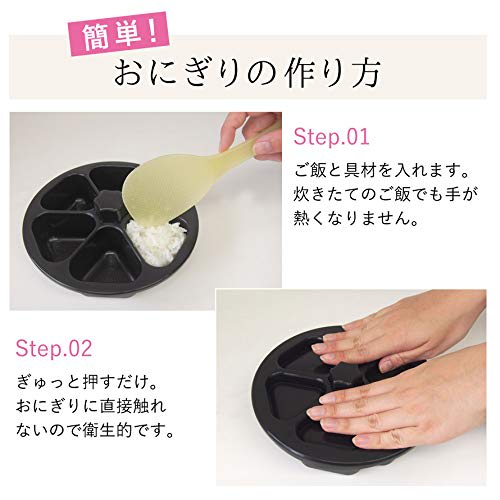 簡単！
おにぎりの作り方

Step.01
ご飯と具材を入れます。炊きたてのご飯でも手が熱くなりません。

Step.02
ぎゅっと押すだけ。おにぎりに直接触れないので衛生的です。