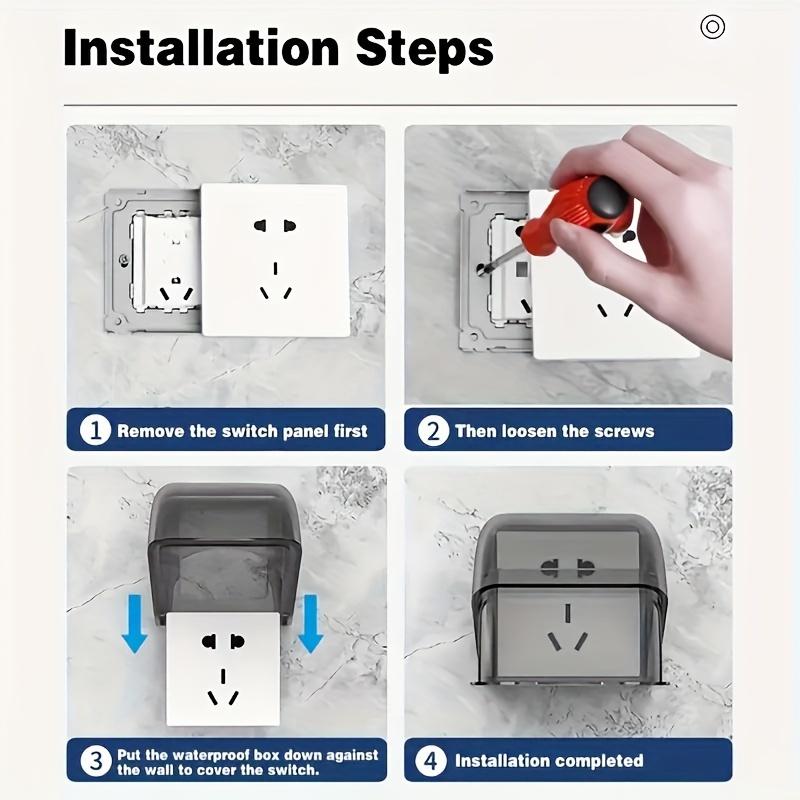 Installation Steps

1 Remove the switch panel first

2 Then loosen the screws

3 Put the waterproof box down against the wall to cover the switch.

4 Installation completed