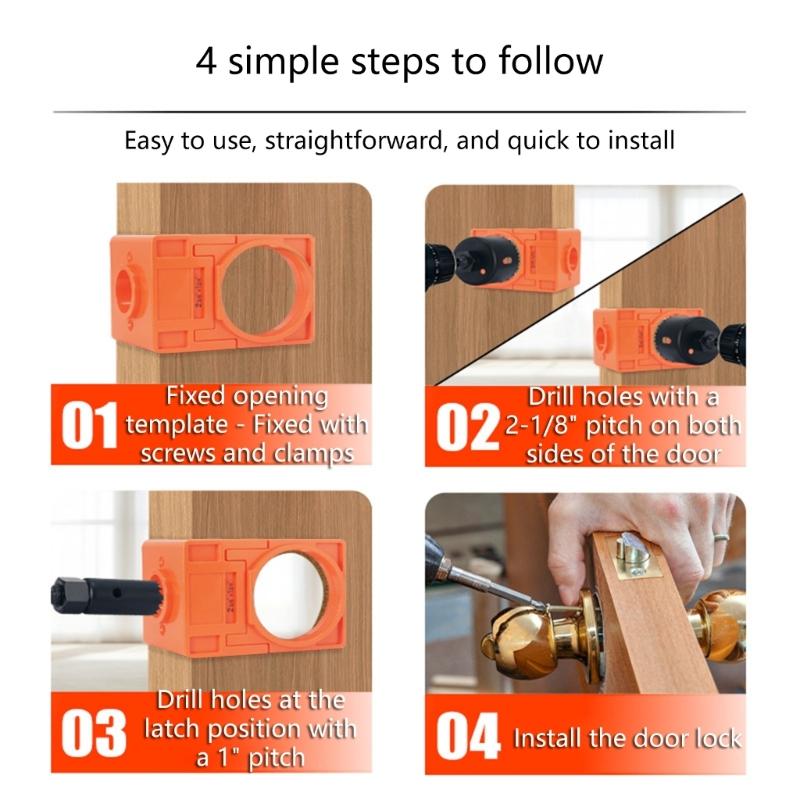 4 simple steps to follow

Easy to use, straightforward, and quick to install

01 Fixed opening template - Fixed with screws and clamps

02 Drill holes with a 2-1/8" pitch on both sides of the door

03 Drill holes at the latch position with a 1" pitch

04 Install the door lock