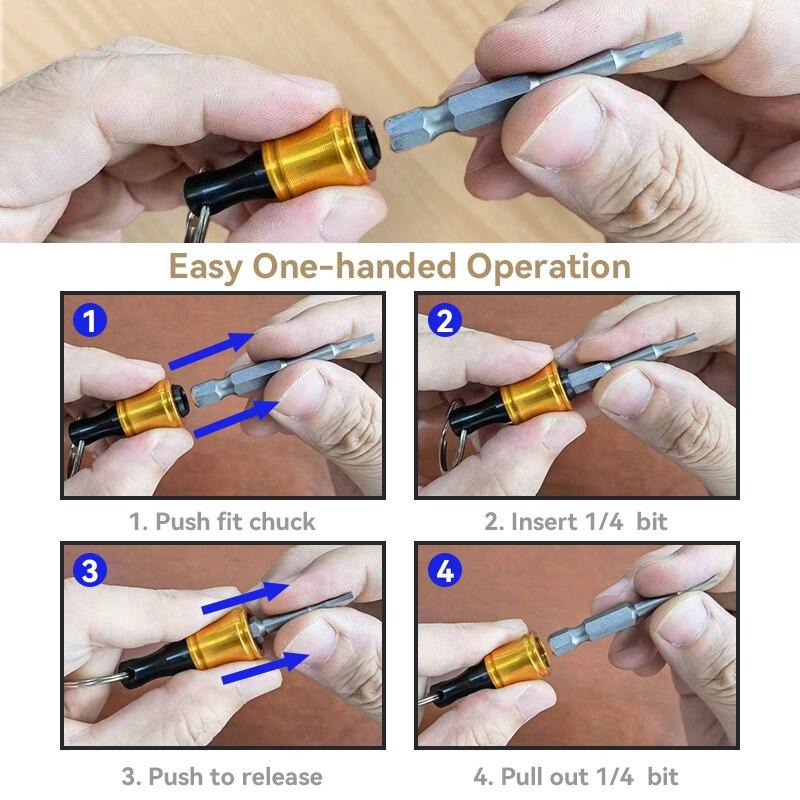 Easy One-handed Operation

1

1. Push fit chuck

2

2. Insert 1/4 bit

3

3. Push to release

4

4. Pull out 1/4 bit