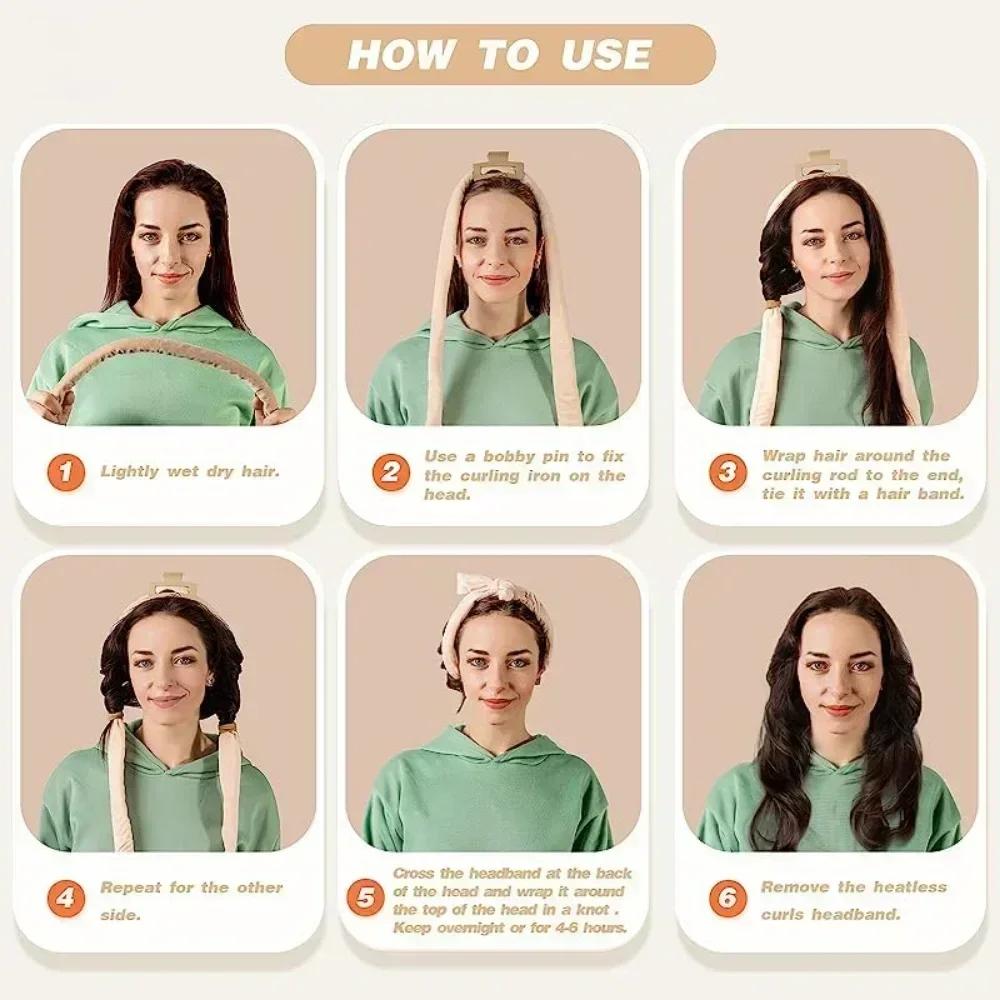 HOW TO USE

1 Lightly wet dry hair.

2 Use a bobby pin to fix the curling iron on the head.

3 Wrap hair around the curling rod to the end, tie it with a hair band.

4 Repeat for the other side.

5 Cross the headband at the back of the head and wrap it around the top of the head in a knot . Keep overnight or for 4-6 hours.

6 Remove the heatless curls headband.