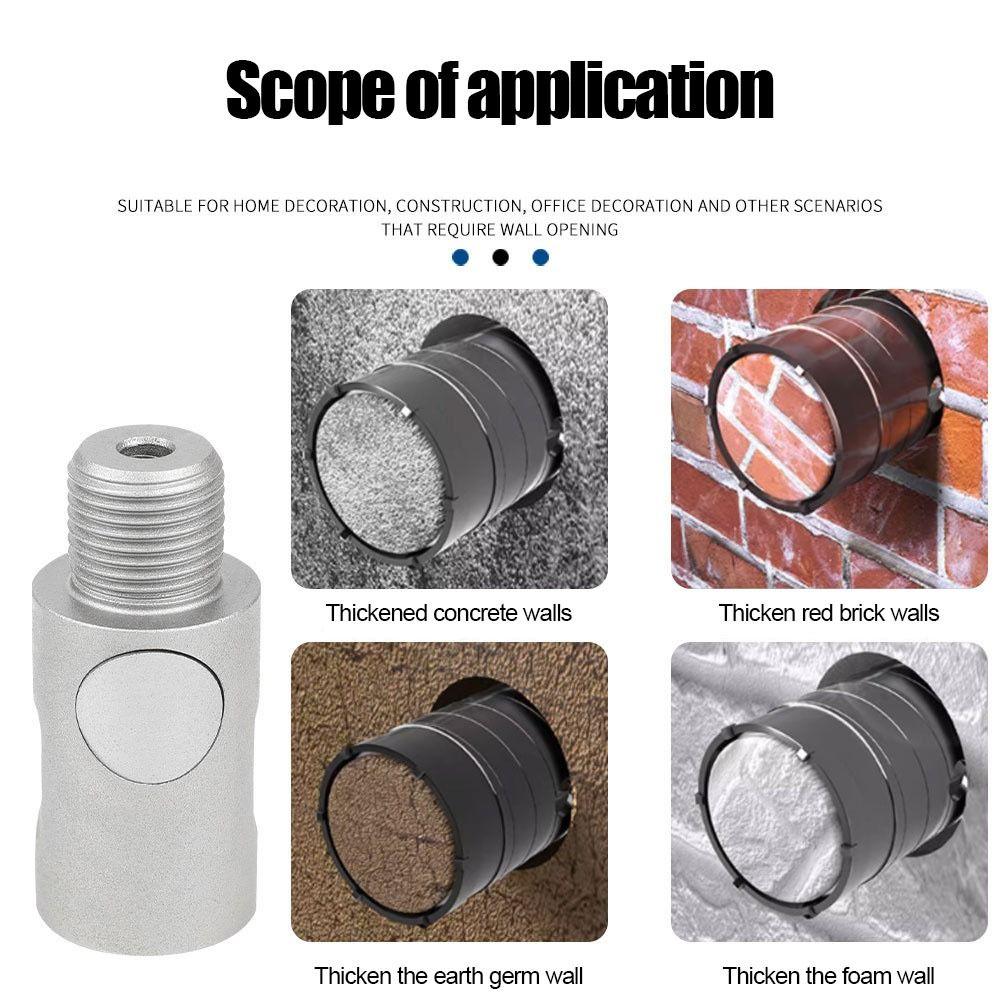 Scope of application

SUITABLE FOR HOME DECORATION, CONSTRUCTION, OFFICE DECORATION AND OTHER SCENARIOS THAT REQUIRE WALL OPENING

Thickened concrete walls

Thicken red brick walls

Thicken the earth germ wall

Thicken the foam wall