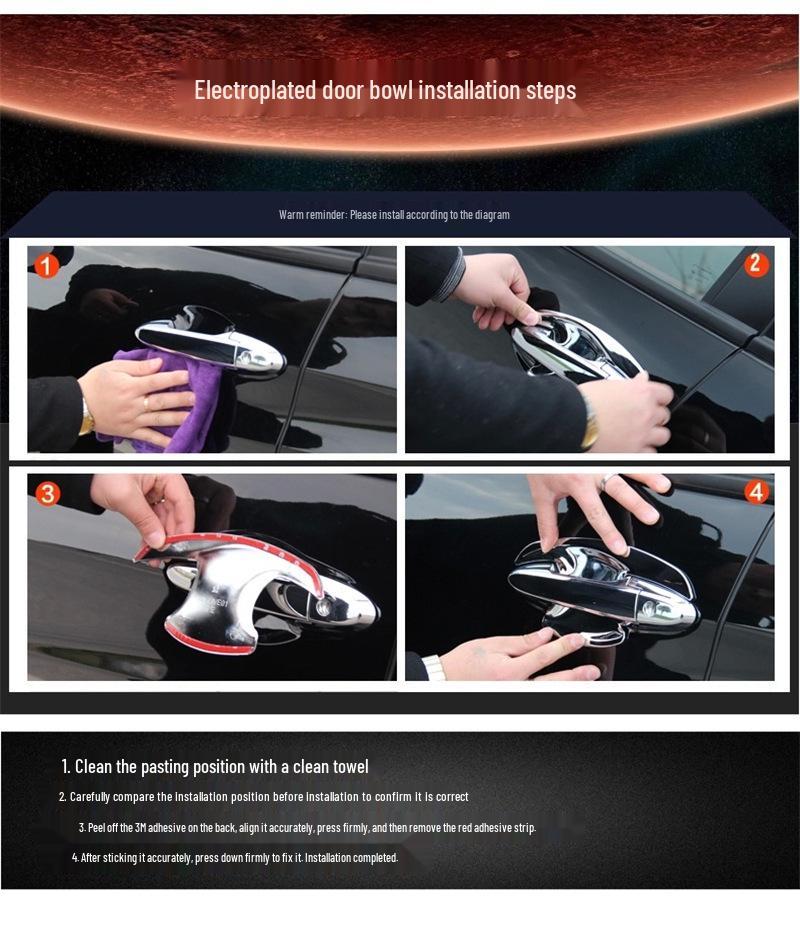 Electroplated door bowl installation steps

Warm reminder: Please install according to the diagram

1

2

3

4

1. Clean the pasting position with a clean towel

2. Carefully compare the installation position before installation to confirm it is correct

3. Peel off the 3M adhesive on the back, align it accurately, press firmly, and then remove the red adhesive strip.

4. After sticking it accurately, press down firmly to fix it. Installation completed.