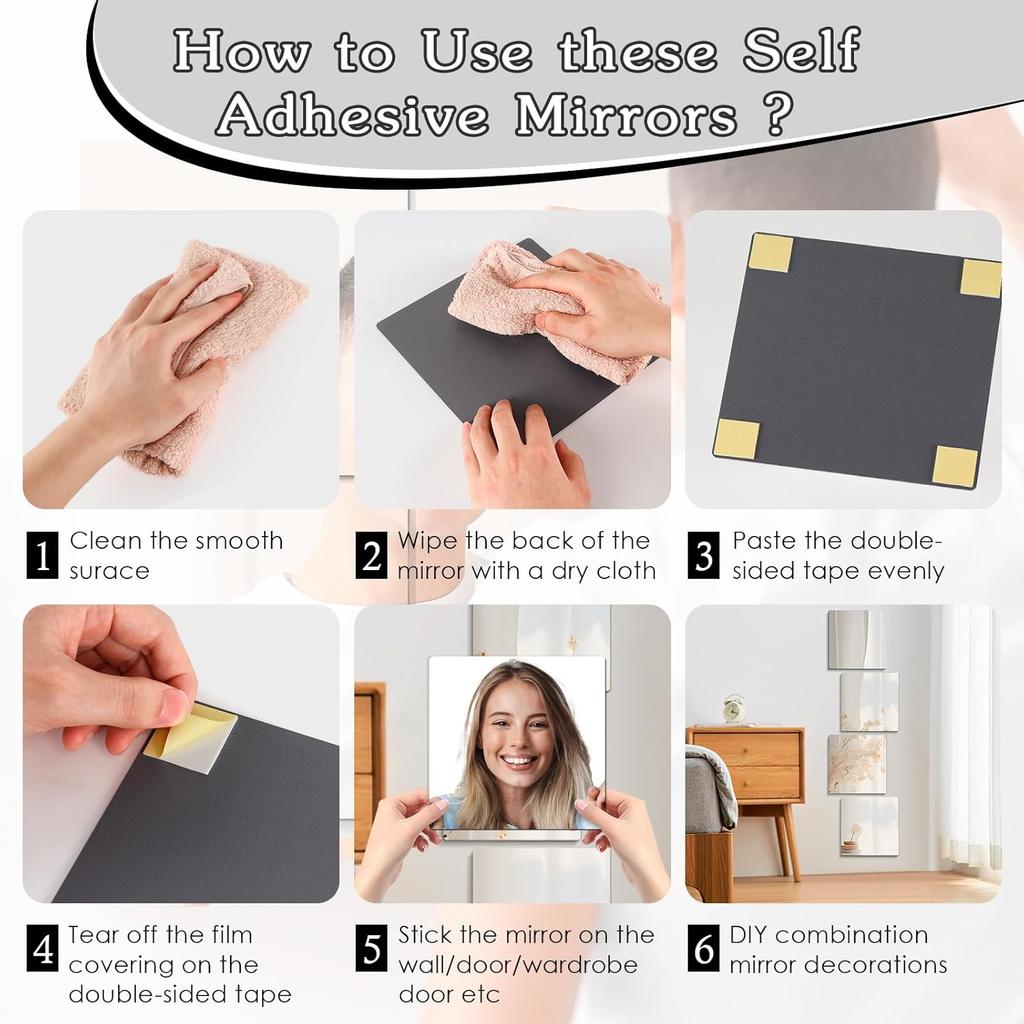 How to Use these Self Adhesive Mirrors ?

1 Clean the smooth surace

2 Wipe the back of the mirror with a dry cloth

3 Paste the double-sided tape evenly

4 Tear off the film covering on the double-sided tape

5 Stick the mirror on the wall/door/wardrobe door etc

6 DIY combination mirror decorations