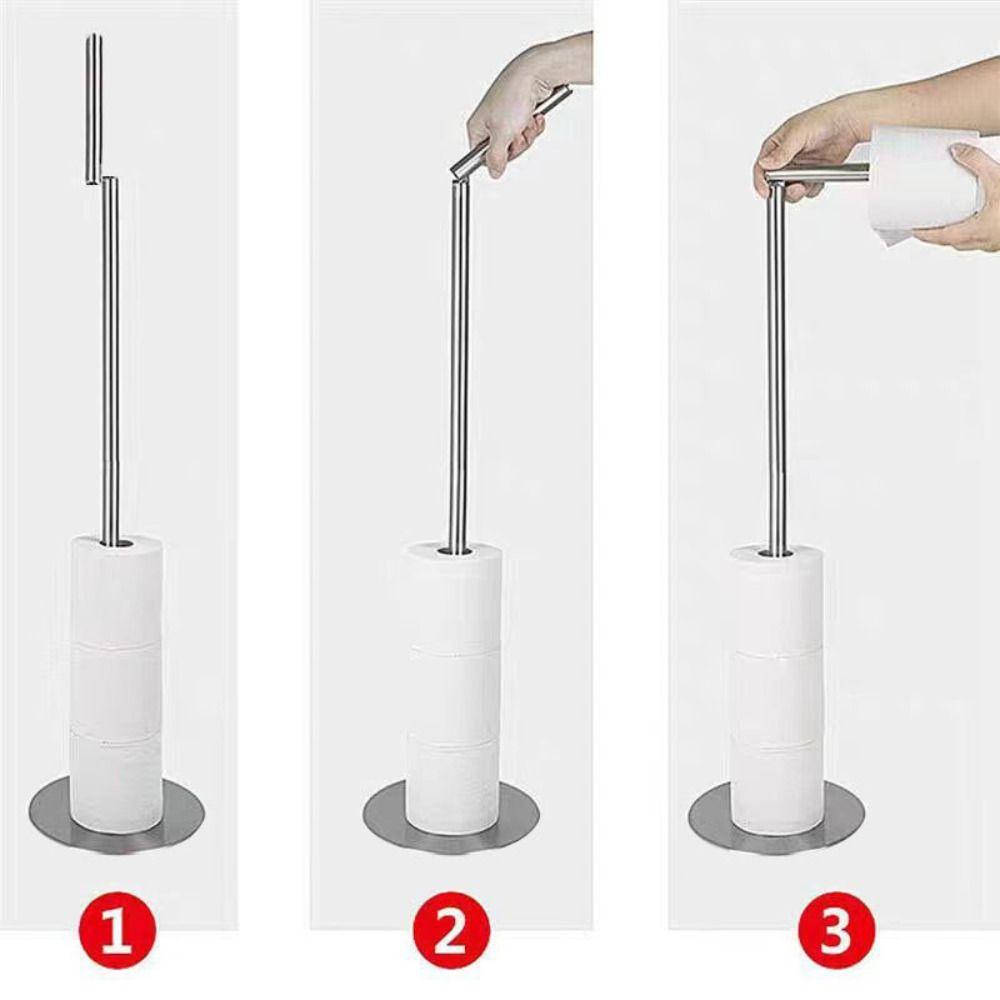 1

2

3