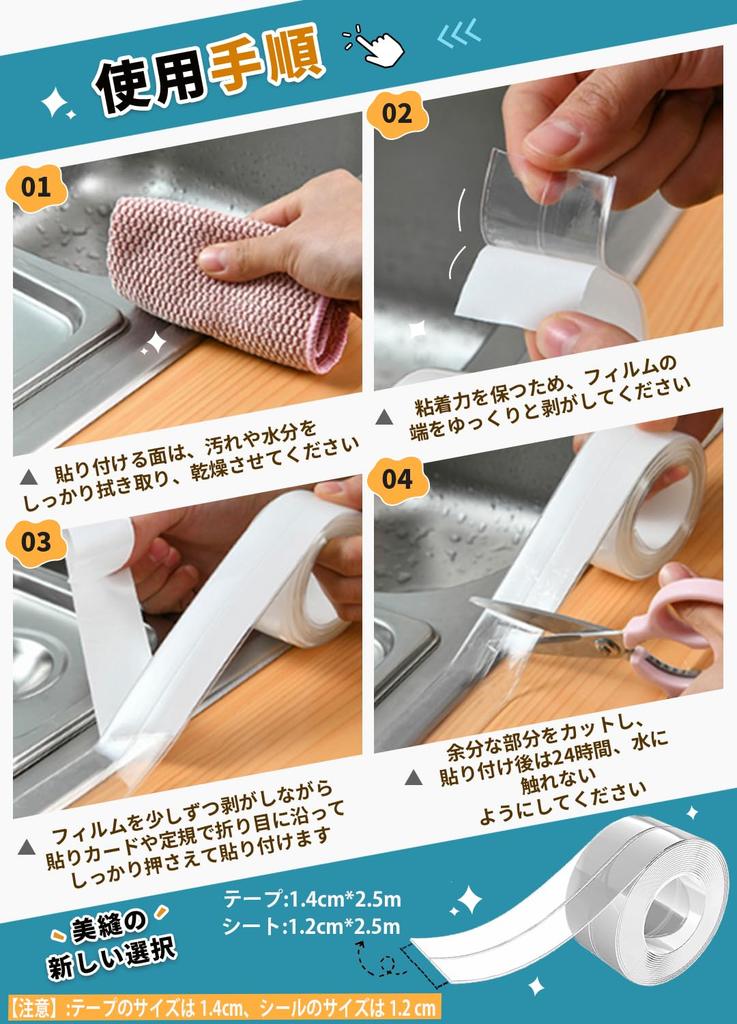 使用手順

01

▲ 貼り付ける面は、汚れや水分をしっかり拭き取り、乾燥させてください

02

▲ 粘着力を保つため、フィルムの端をゆっくりと剥がしてください

03

▲ フィルムを少しずつ剥がしながら貼りカードや定規で折り目に沿ってしっかり押さえて貼り付けます

04

▲ 余分な部分をカットし、貼り付け後は24時間、水に触れないようにしてください

美縫の新しい選択

テープ:1.4cm*2.5m
シート:1.2cm*2.5m

【注意】:テープのサイズは 1.4cm、シールのサイズは 1.2 cm