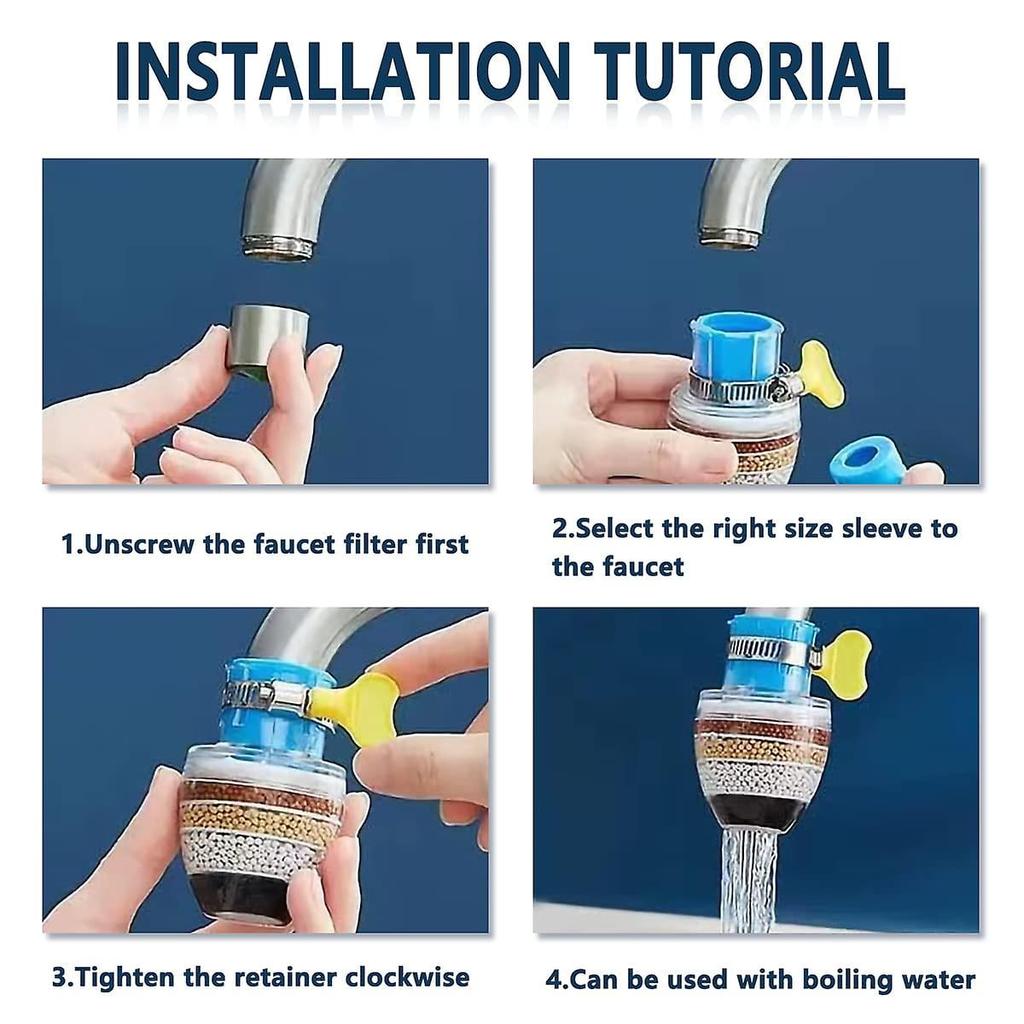 INSTALLATION TUTORIAL

1.Unscrew the faucet filter first

2.Select the right size sleeve to the faucet

3.Tighten the retainer clockwise

4.Can be used with boiling water