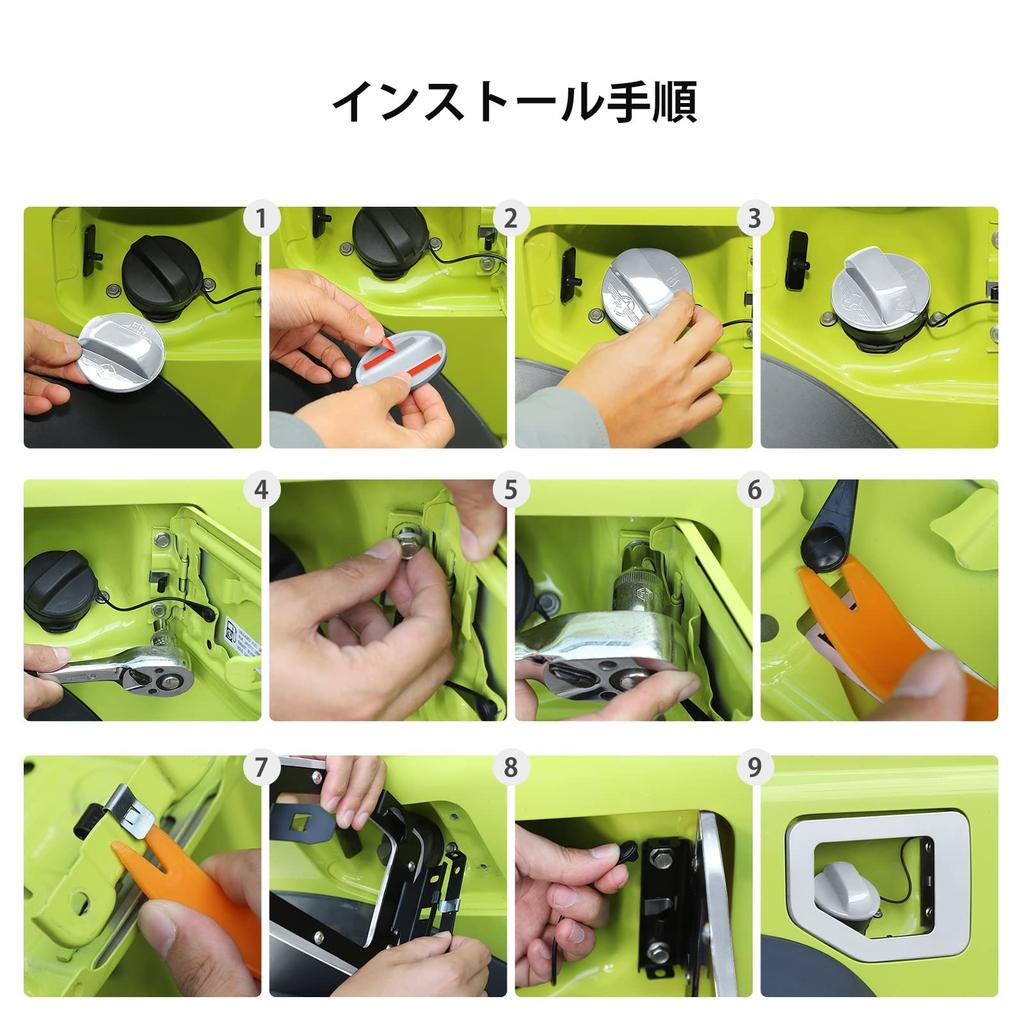 インストール手順

1

2

3

4

5

6

7

8

9