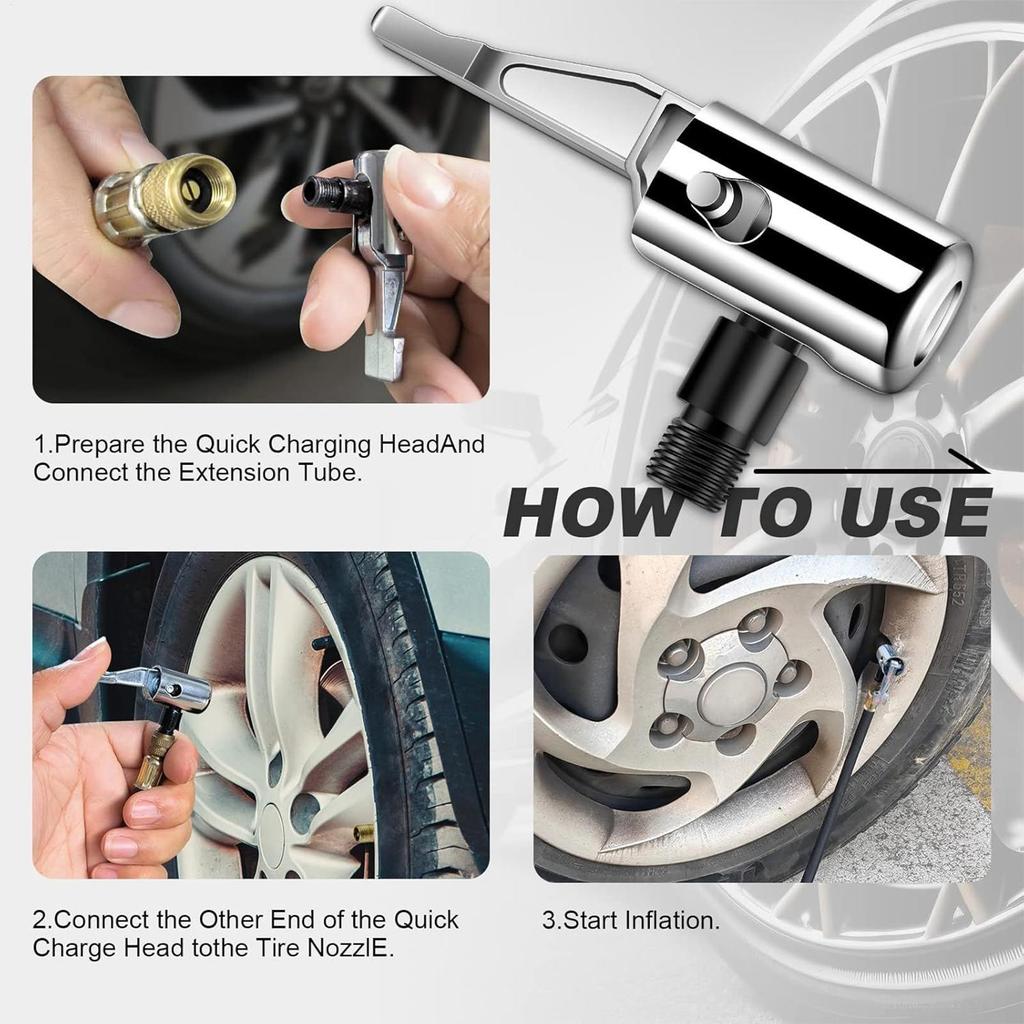 1.Prepare the Quick Charging HeadAnd Connect the Extension Tube.

HOW TO USE

2.Connect the Other End of the Quick Charge Head tothe Tire NozzlE.

3.Start Inflation.