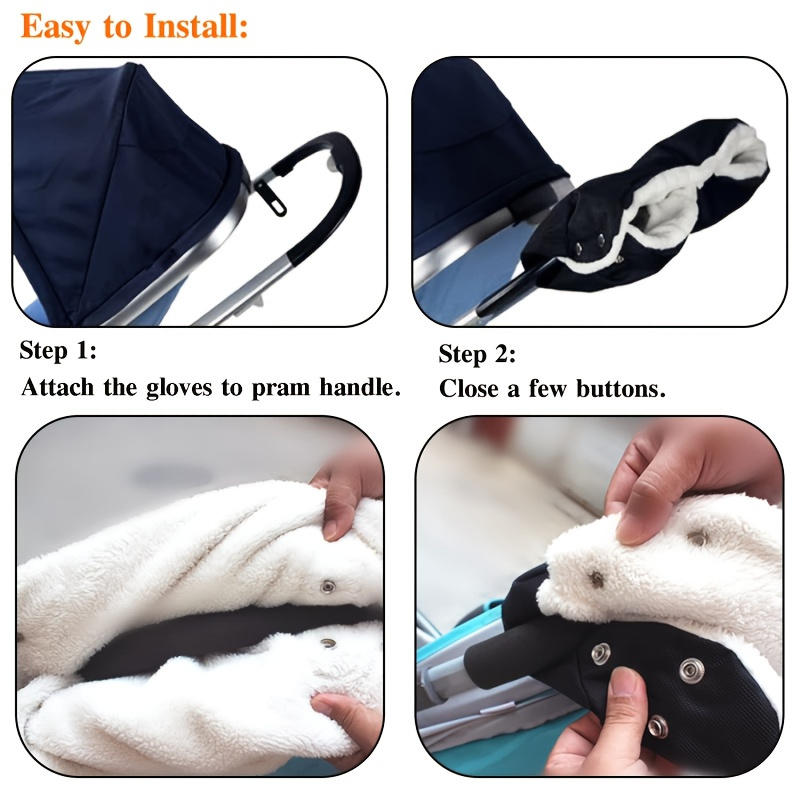 Easy to Install:

Step 1:
Attach the gloves to pram handle.

Step 2:
Close a few buttons.