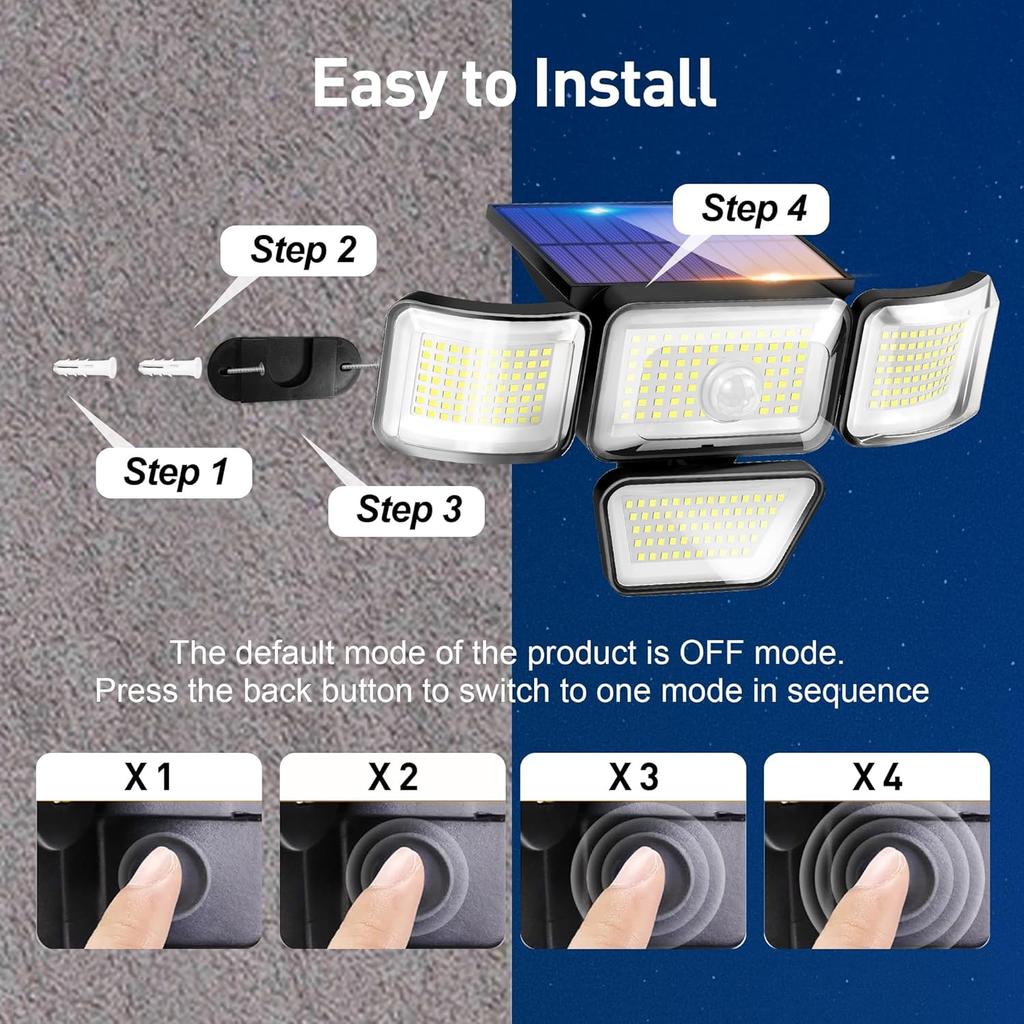 Easy to Install

Step 2

Step 4

Step 1

Step 3

The default mode of the product is OFF mode.
Press the back button to switch to one mode in sequence

X 1

X 2

X 3

X 4