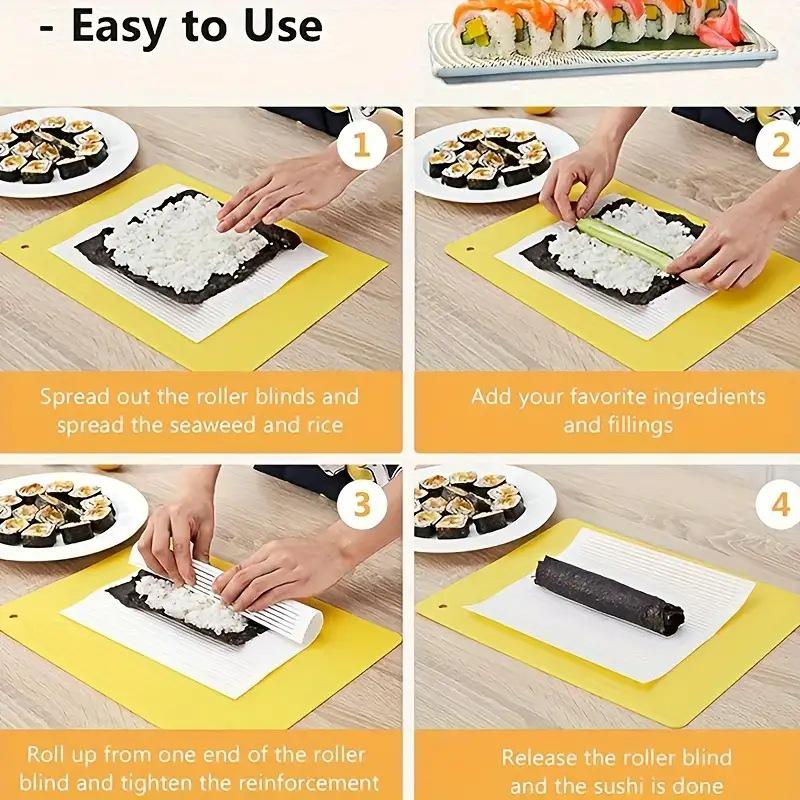 - Easy to Use

1

Spread out the roller blinds and spread the seaweed and rice

2

Add your favorite ingredients and fillings

3

Roll up from one end of the roller blind and tighten the reinforcement

4

Release the roller blind and the sushi is done