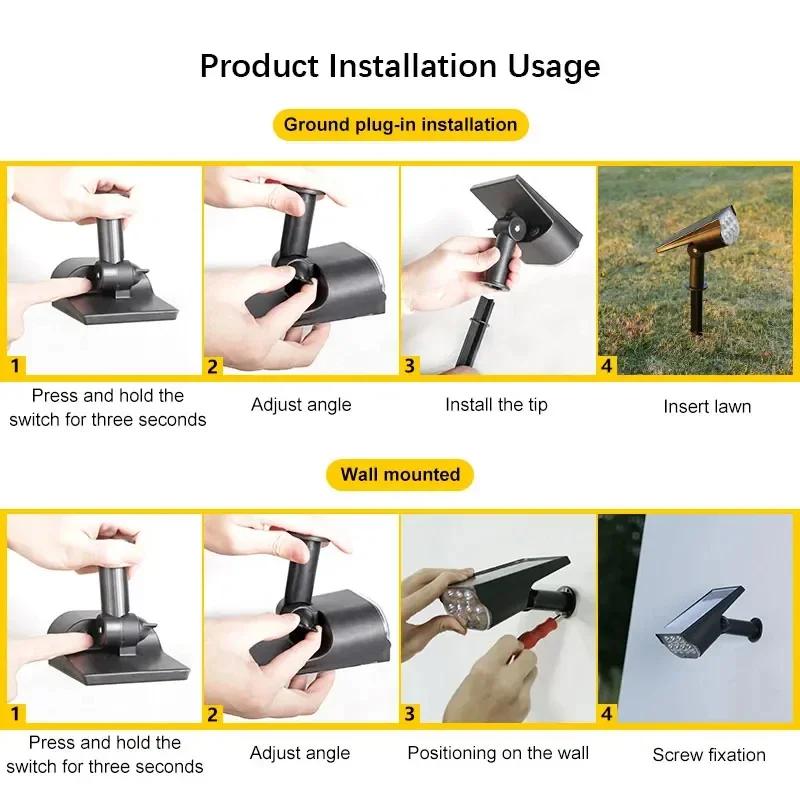 Product Installation Usage

Ground plug-in installation

1
Press and hold the switch for three seconds

2
Adjust angle

3
Install the tip

4
Insert lawn

Wall mounted

1
Press and hold the switch for three seconds

2
Adjust angle

3
Positioning on the wall

4
Screw fixation