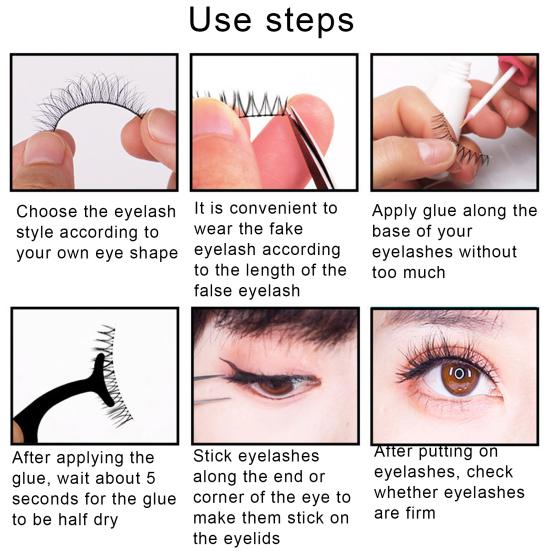 Use steps

Choose the eyelash style according to your own eye shape

It is convenient to wear the fake eyelash according to the length of the false eyelash

Apply glue along the base of your eyelashes without too much

After applying the glue, wait about 5 seconds for the glue to be half dry

Stick eyelashes along the end or corner of the eye to make them stick on the eyelids

After putting on eyelashes, check whether eyelashes are firm