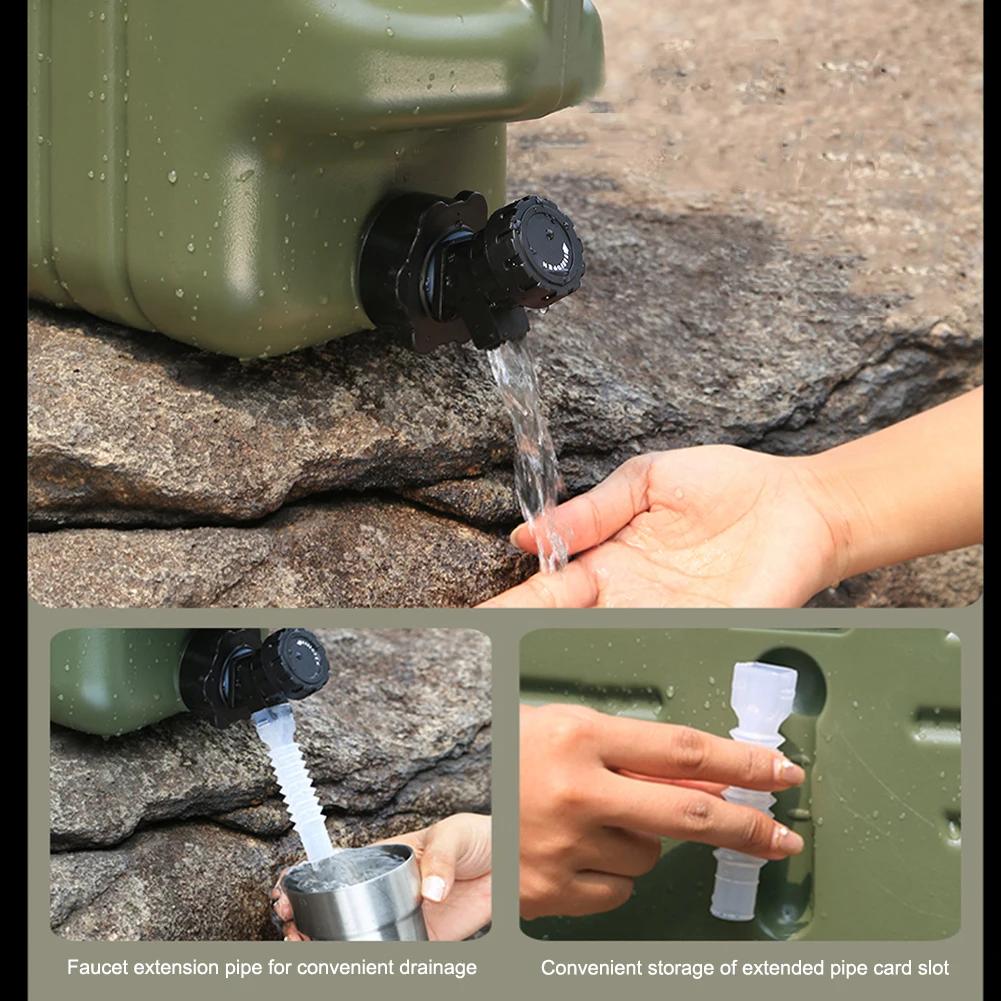 Faucet extension pipe for convenient drainage

Convenient storage of extended pipe card slot