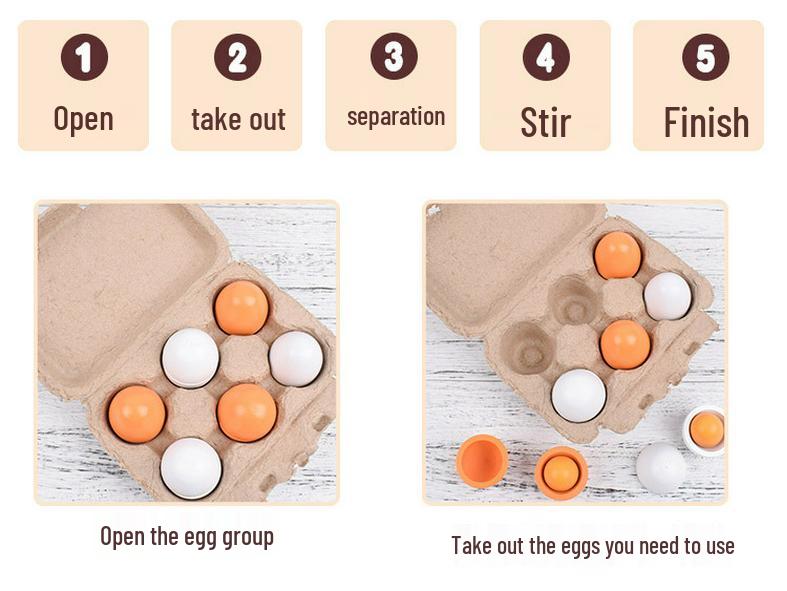 1
Open

2
take out

3
separation

4
Stir

5
Finish

Open the egg group

Take out the eggs you need to use