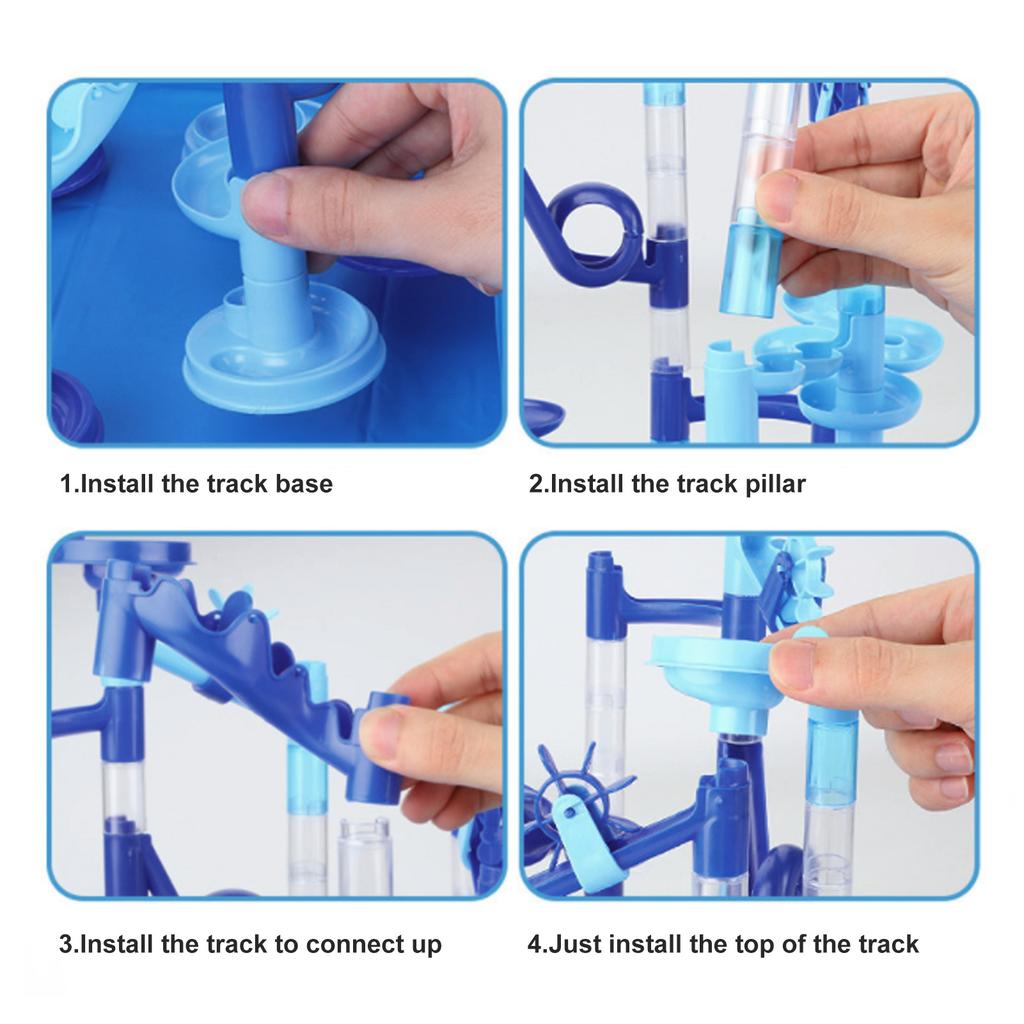 1.Install the track base

2.Install the track pillar

3.Install the track to connect up

4.Just install the top of the track