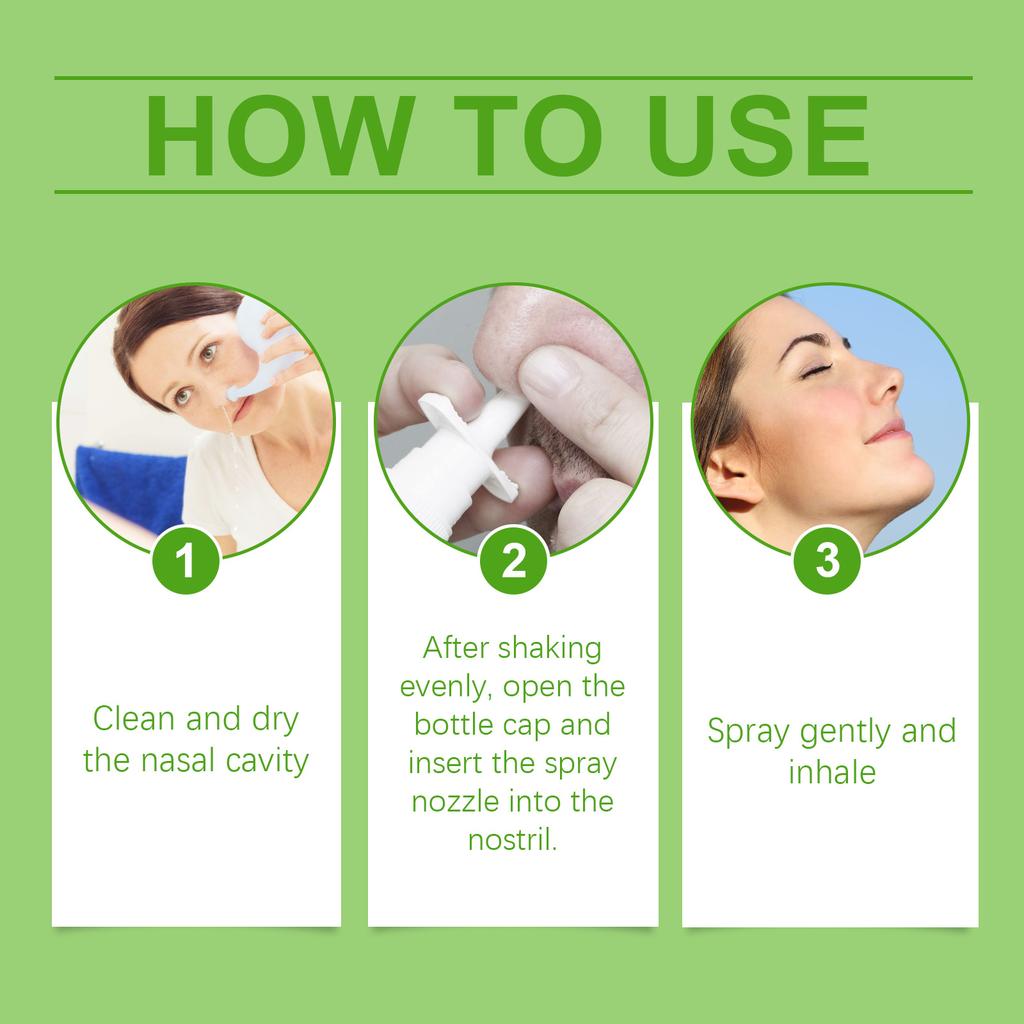 HOW TO USE

1

Clean and dry the nasal cavity

2

After shaking evenly, open the bottle cap and insert the spray nozzle into the nostril.

3

Spray gently and inhale